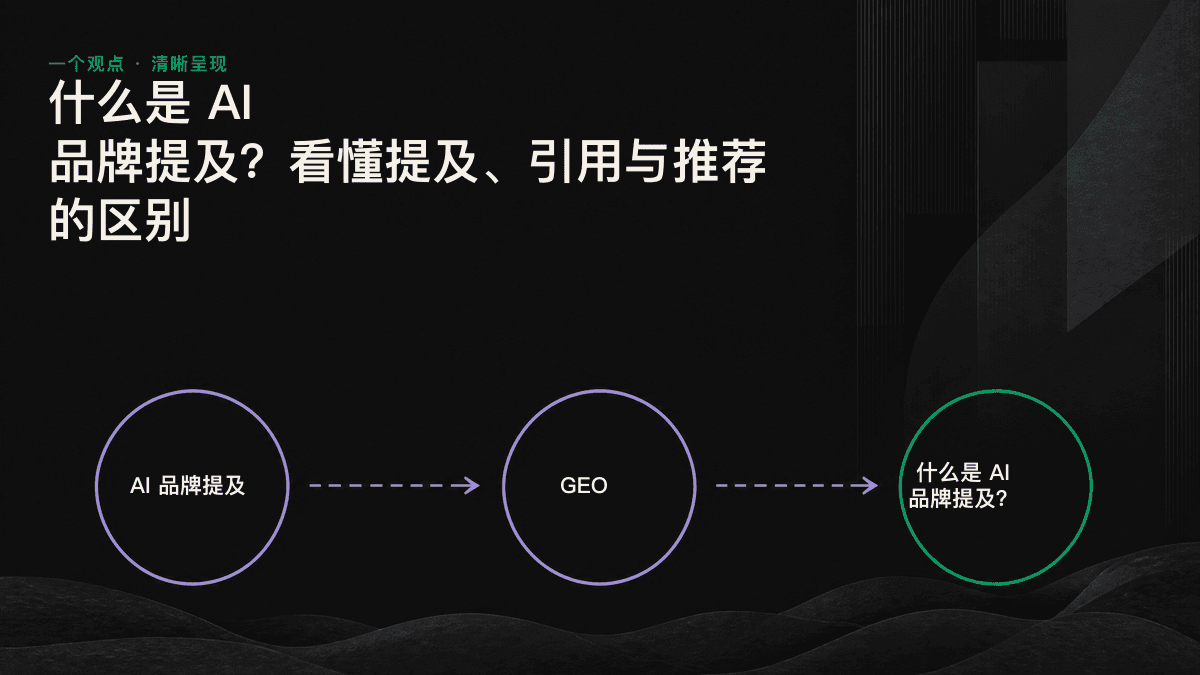 一个观点 · 清晰呈现

什么是 AI 品牌提及？看懂提及、引用与推荐的区别

AI 品牌提及

GEO

什么是 AI 品牌提及？