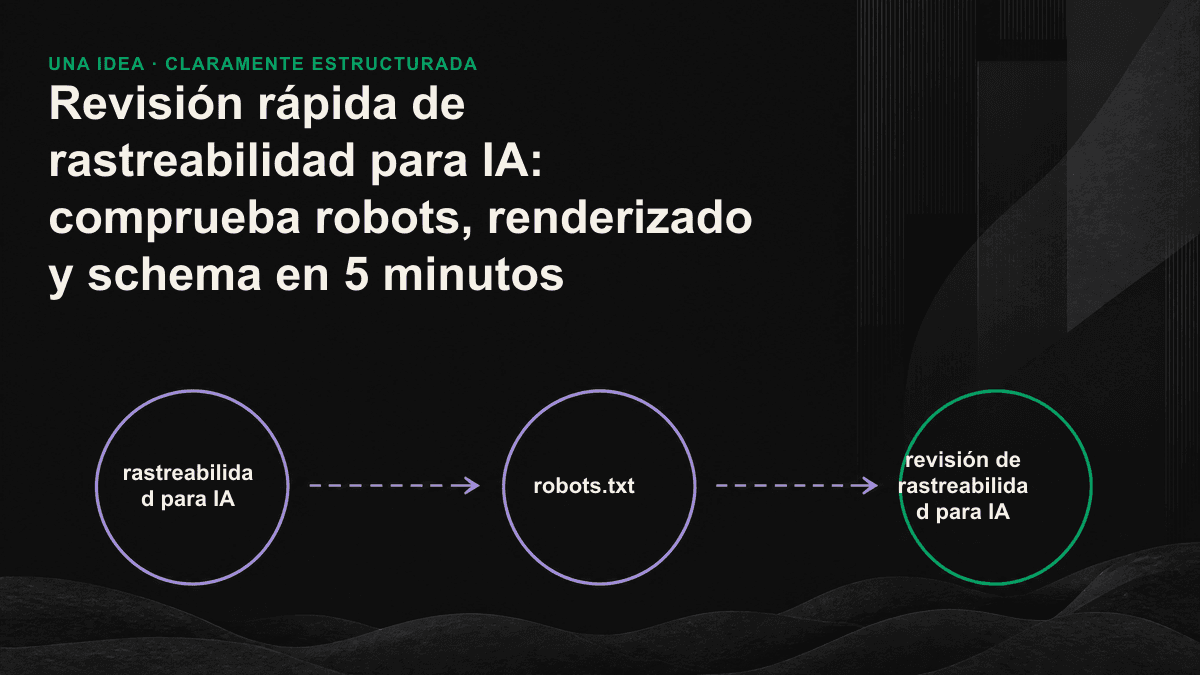 UNA IDEA · CLARAMENTE ESTRUCTURADA

Revisión rápida de rastreabilidad para IA: comprueba robots, renderizado y schema en 5 minutos

rastreabilidad para IA

robots.txt

revisión de rastreabilidad para IA