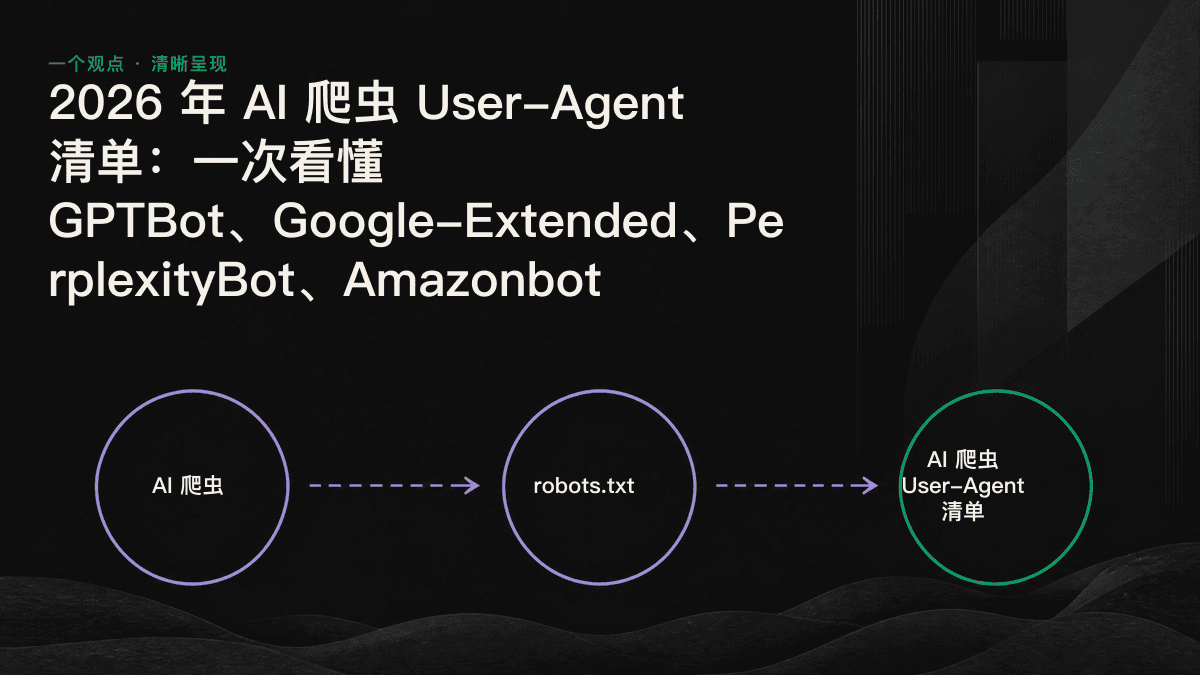 一个观点 · 清晰呈现

2026 年 AI 爬虫 User-Agent 清单：一次看懂 GPTBot、Google-Extended、PerplexityBot、Amazonbot

AI 爬虫

robots.txt

AI 爬虫 User-Agent 清单