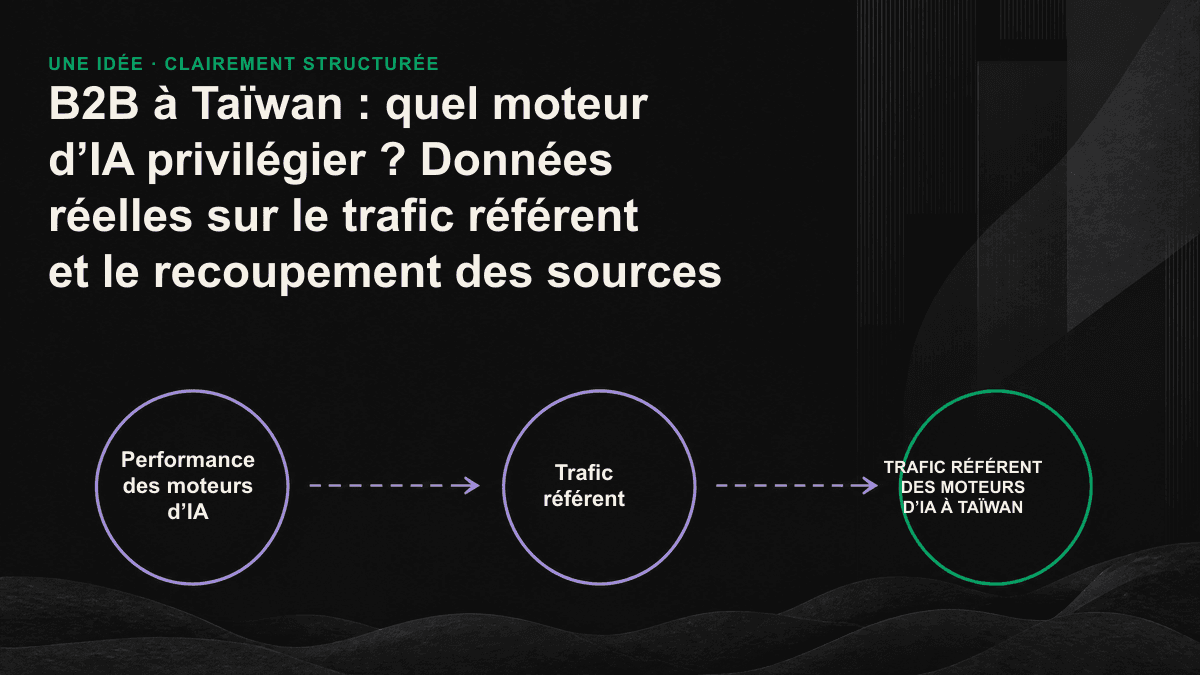 UNE IDÉE · CLAIREMENT STRUCTURÉE

B2B à Taïwan : quel moteur d’IA privilégier ? Données réelles sur le trafic référent et le recoupement des sources

Performance des moteurs d’IA

Trafic référent

TRAFIC RÉFÉRENT DES MOTEURS D’IA À TAÏWAN