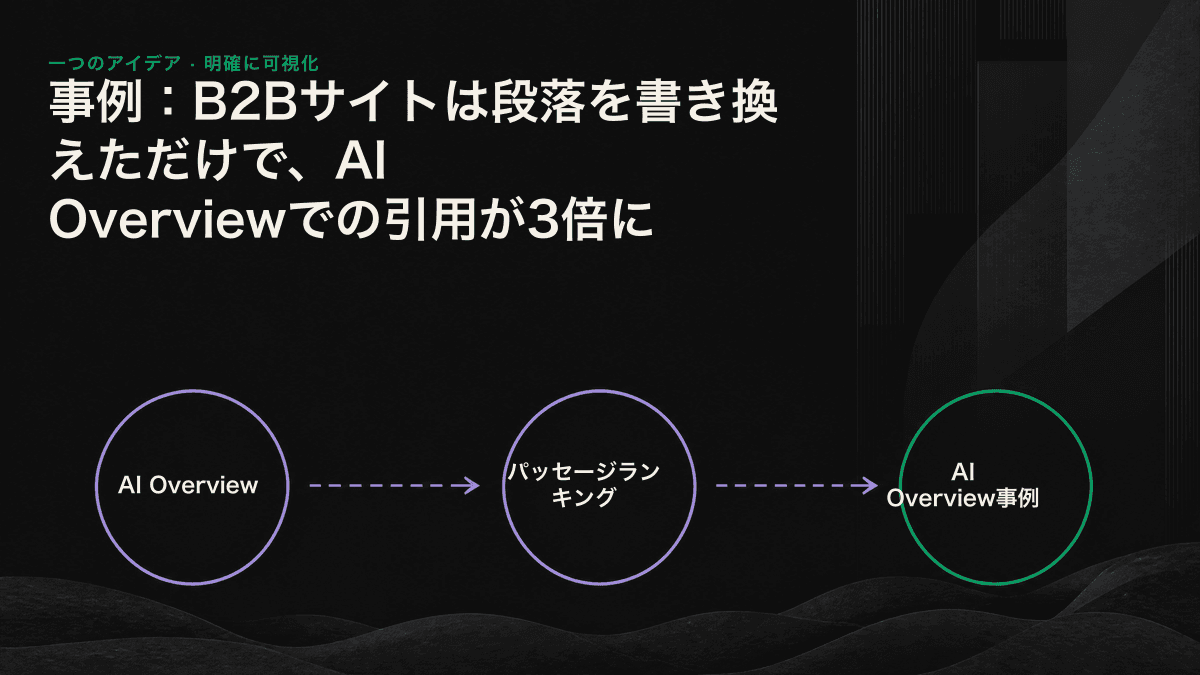 一つのアイデア · 明確に可視化

事例：B2Bサイトは段落を書き換えただけで、AI Overviewでの引用が3倍に

AI Overview

パッセージランキング

AI Overview事例