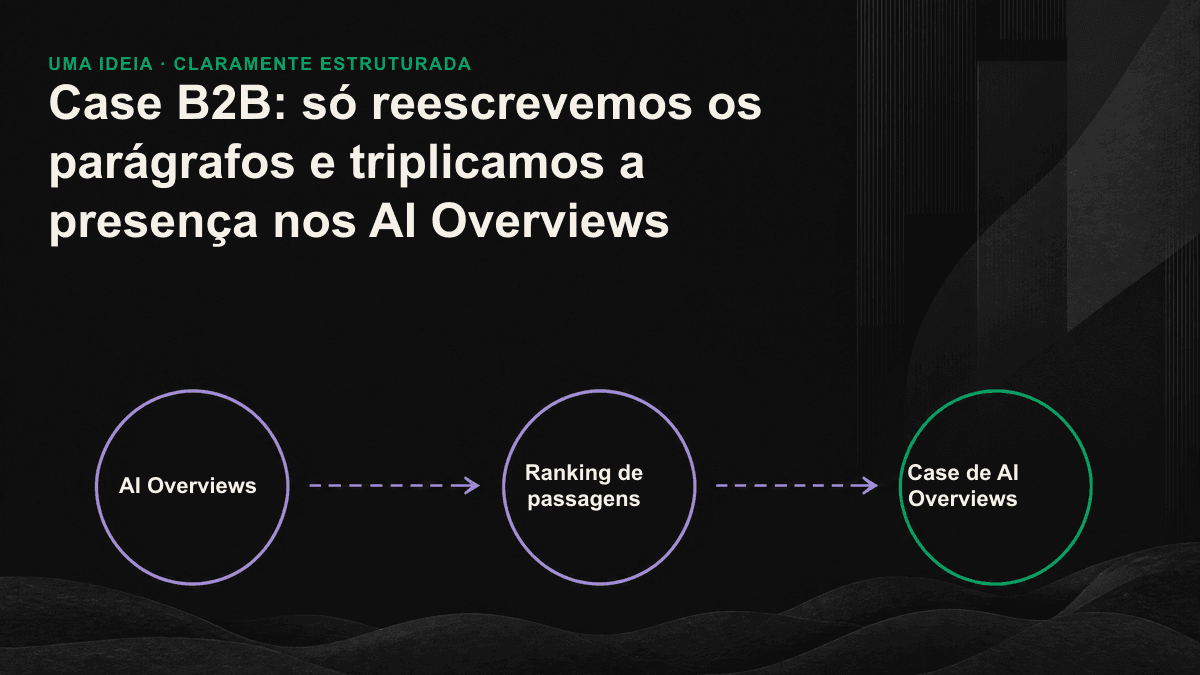 UMA IDEIA · CLARAMENTE ESTRUTURADA

Case B2B: só reescrevemos os parágrafos e triplicamos a presença nos AI Overviews

AI Overviews

Ranking de passagens

Case de AI Overviews