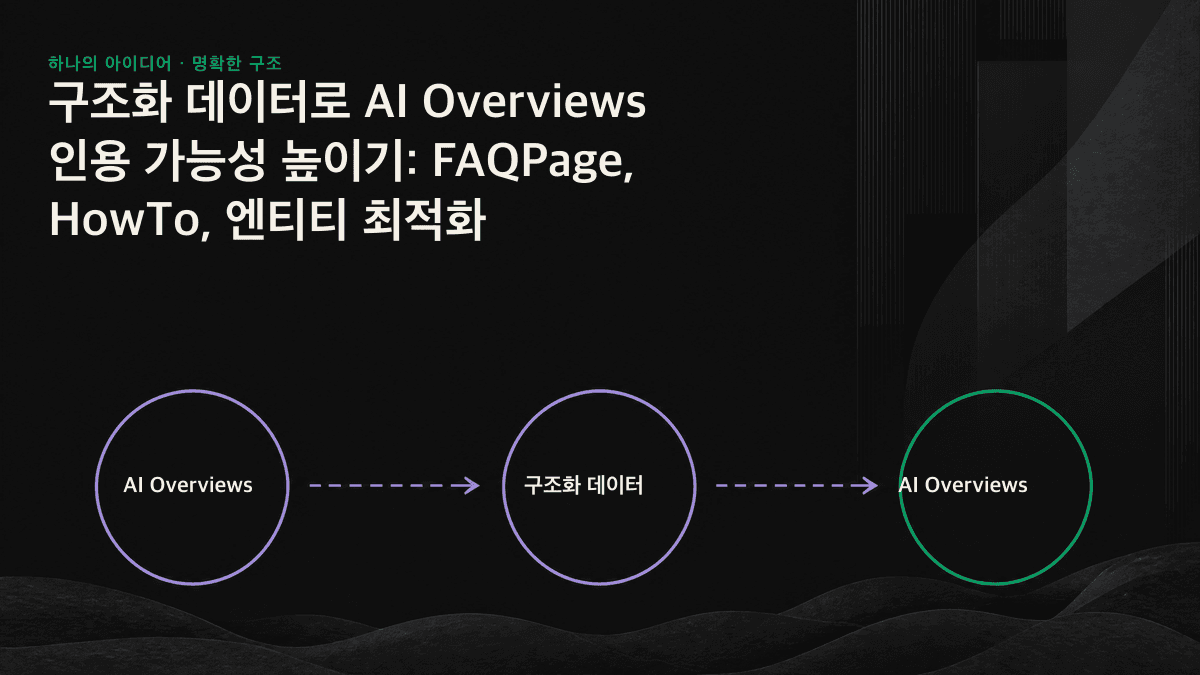 하나의 아이디어 · 명확한 구조

구조화 데이터로 AI Overviews 인용 가능성 높이기: FAQPage, HowTo, 엔티티 최적화

AI Overviews

구조화 데이터

AI Overviews