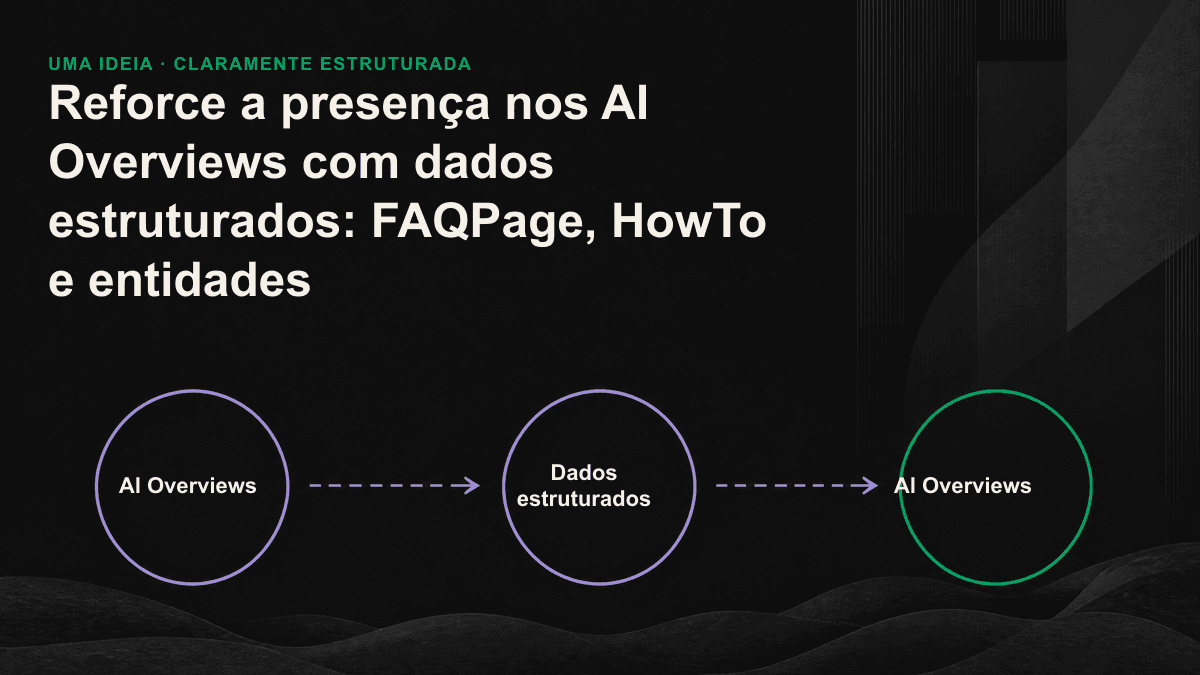 UMA IDEIA · CLARAMENTE ESTRUTURADA

Reforce a presença nos AI Overviews com dados estruturados: FAQPage, HowTo e entidades

AI Overviews

Dados estruturados

AI Overviews