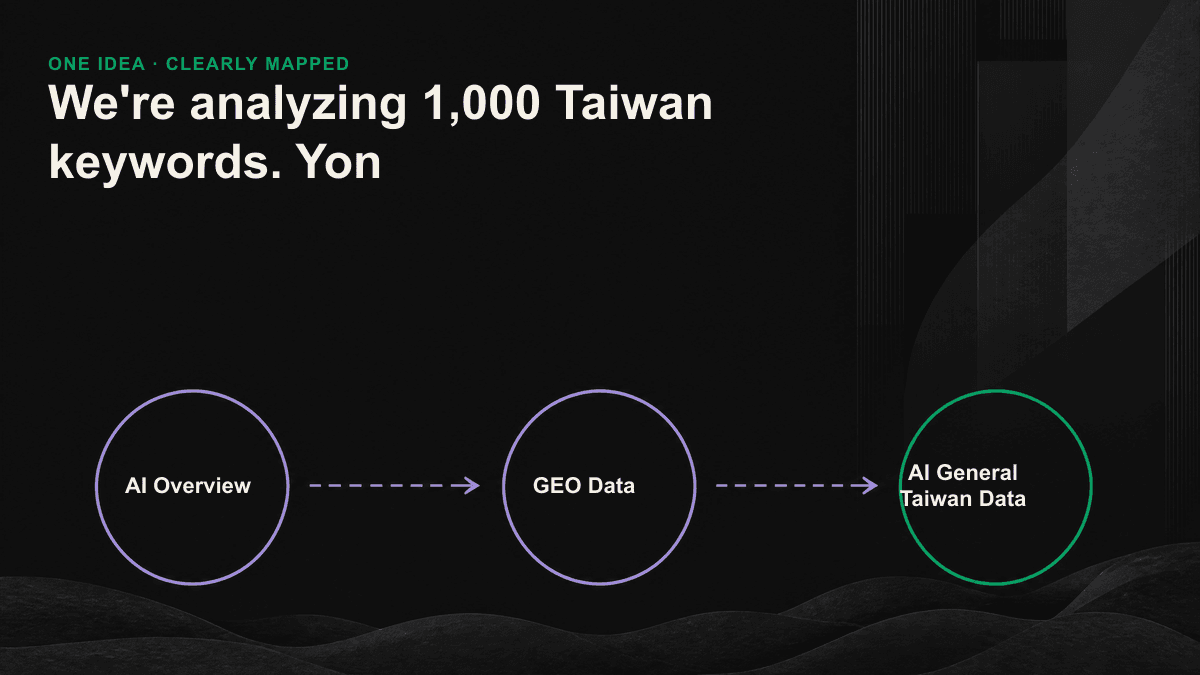 ONE IDEA · CLEARLY MAPPED

We're analyzing 1,000 Taiwan keywords. Yon

AI Overview

GEO Data

AI General Taiwan Data