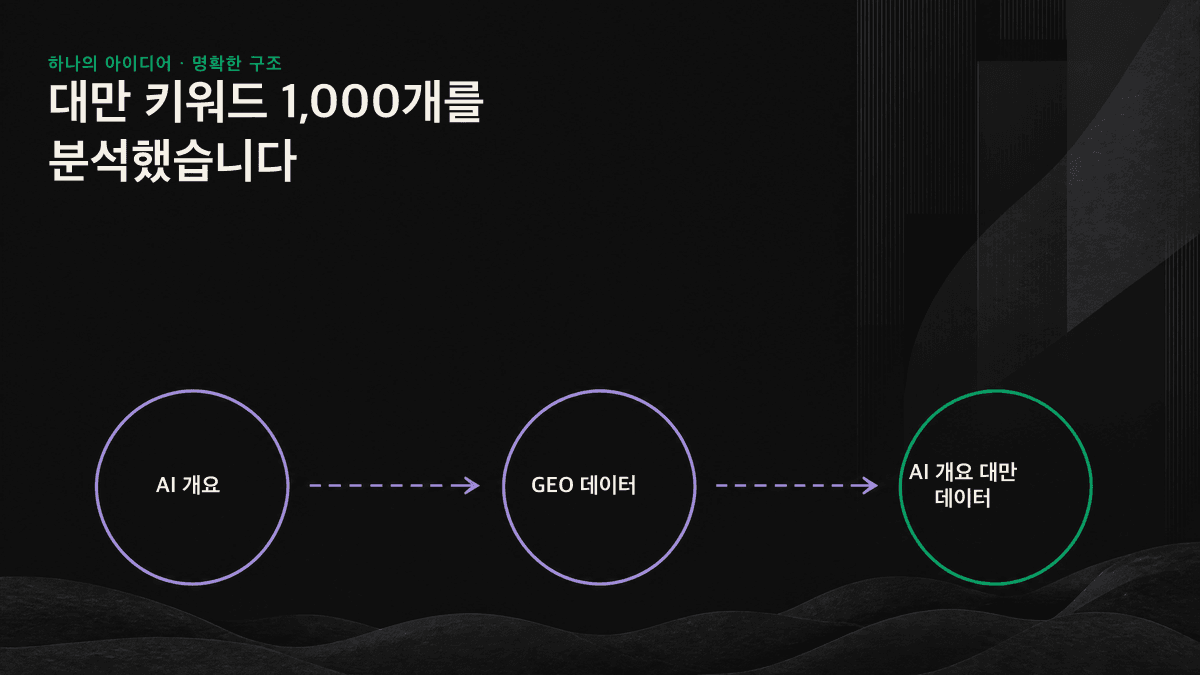 하나의 아이디어 · 명확한 구조

대만 키워드 1,000개를 분석했습니다

AI 개요

GEO 데이터

AI 개요 대만 데이터