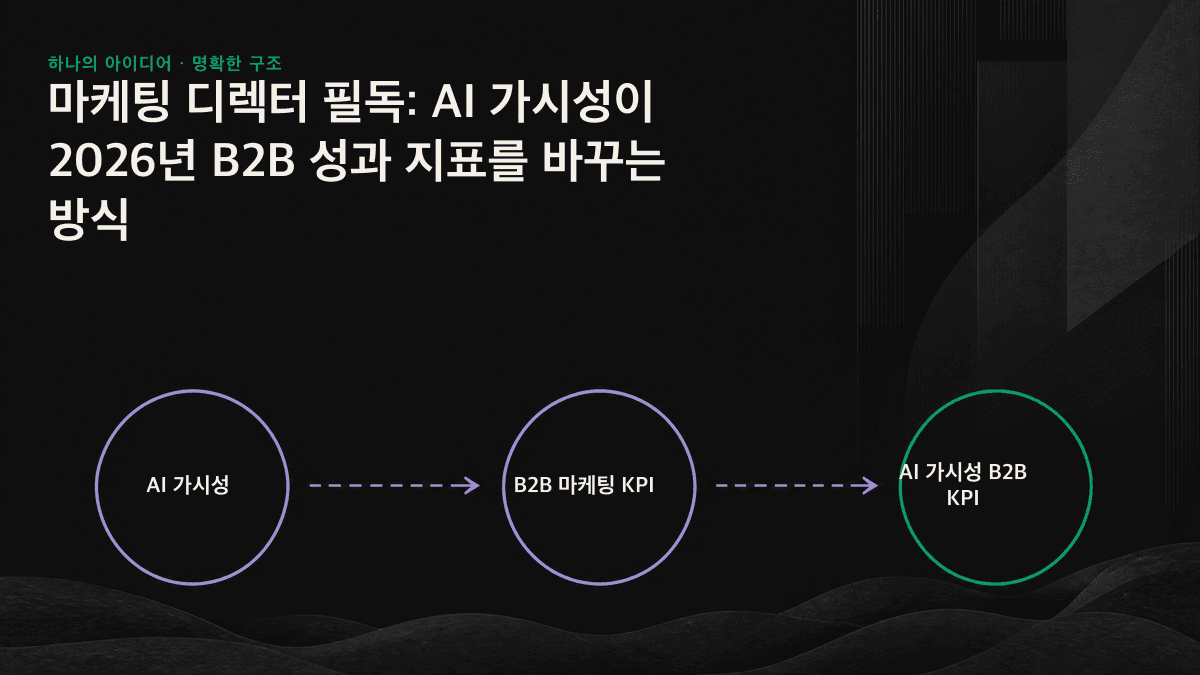 하나의 아이디어 · 명확한 구조

마케팅 디렉터 필독: AI 가시성이 2026년 B2B 성과 지표를 바꾸는 방식

AI 가시성

B2B 마케팅 KPI

AI 가시성 B2B KPI