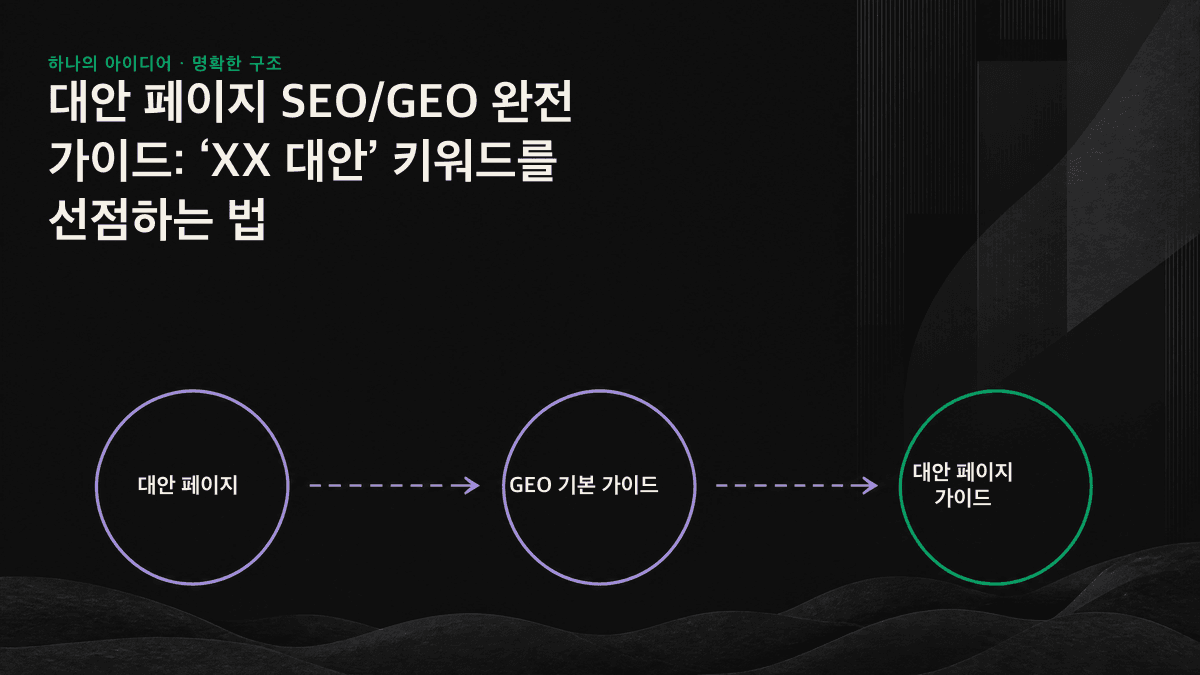 하나의 아이디어 · 명확한 구조

대안 페이지 SEO/GEO 완전 가이드: ‘XX 대안’ 키워드를 선점하는 법

대안 페이지

GEO 기본 가이드

대안 페이지 가이드