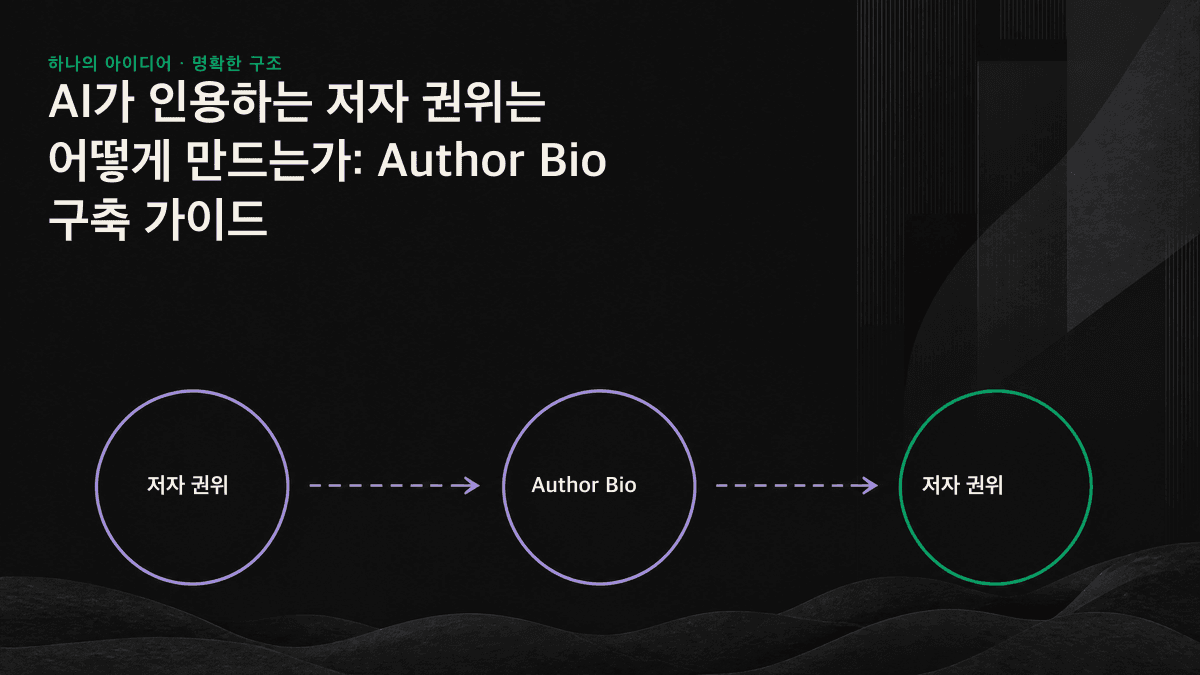 하나의 아이디어 · 명확한 구조

AI가 인용하는 저자 권위는 어떻게 만드는가: Author Bio 구축 가이드

저자 권위

Author Bio

저자 권위