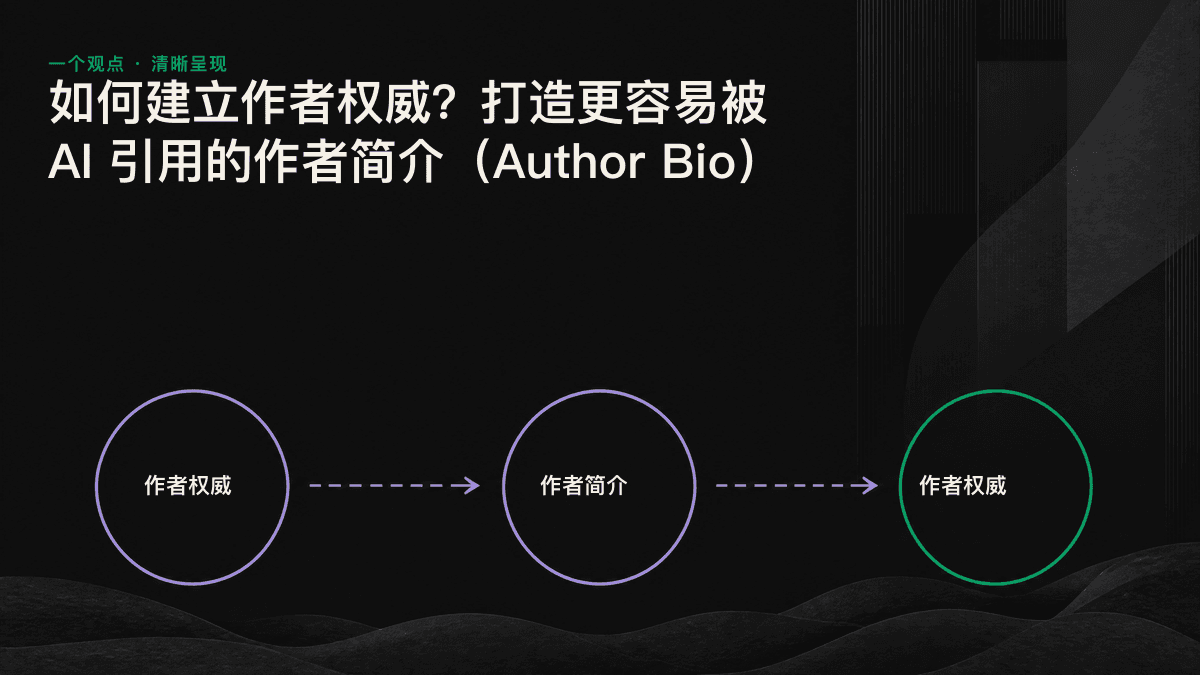 一个观点 · 清晰呈现

如何建立作者权威？打造更容易被 AI 引用的作者简介（Author Bio）

作者权威

作者简介

作者权威