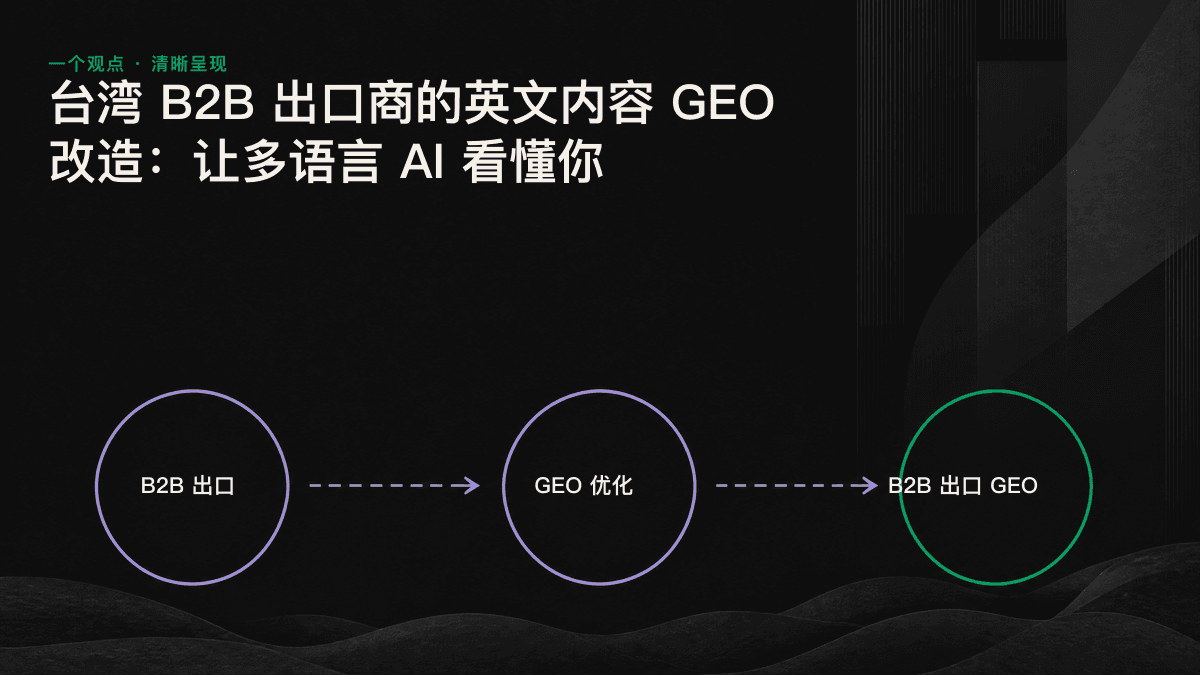 一个观点 · 清晰呈现

台湾 B2B 出口商的英文内容 GEO 改造：让多语言 AI 看懂你

B2B 出口

GEO 优化

B2B 出口 GEO