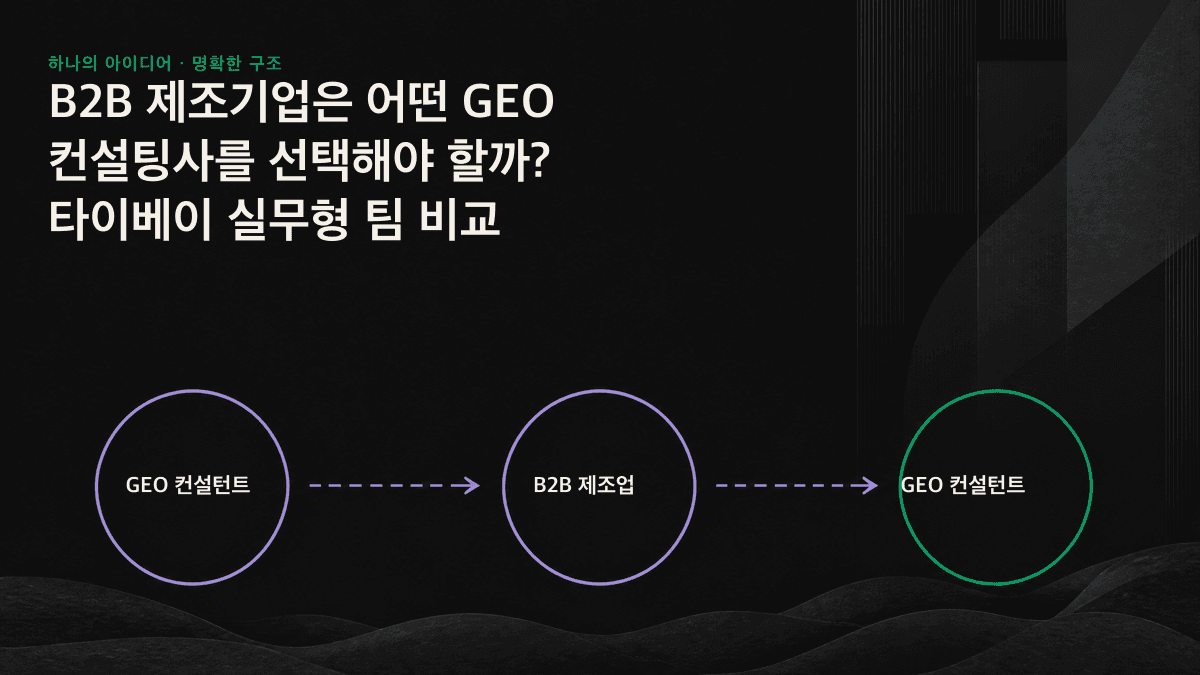 하나의 아이디어 · 명확한 구조

B2B 제조기업은 어떤 GEO 컨설팅사를 선택해야 할까? 타이베이 실무형 팀 비교

GEO 컨설턴트

B2B 제조업

GEO 컨설턴트