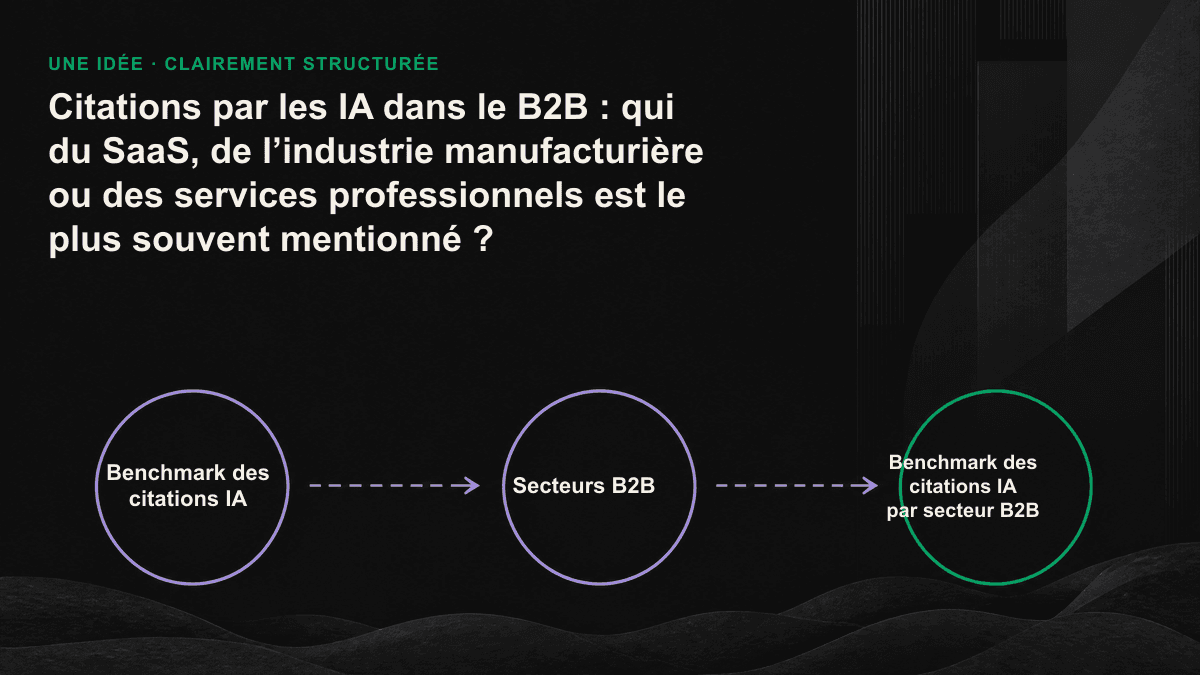 UNE IDÉE · CLAIREMENT STRUCTURÉE

Citations par les IA dans le B2B : qui du SaaS, de l’industrie manufacturière ou des services professionnels est le plus souvent mentionné ?

Benchmark des citations IA

Secteurs B2B

Benchmark des citations IA par secteur B2B