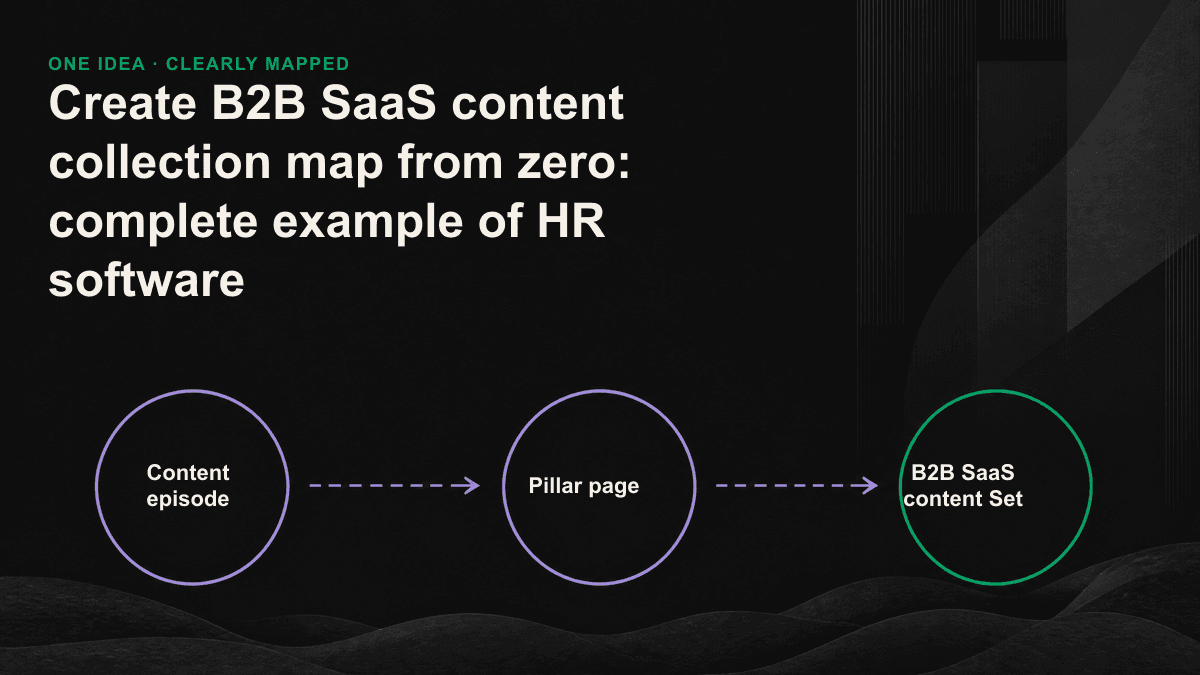 ONE IDEA · CLEARLY MAPPED

Create B2B SaaS content collection map from zero: complete example of HR software

Content episode

Pillar page

B2B SaaS content Set