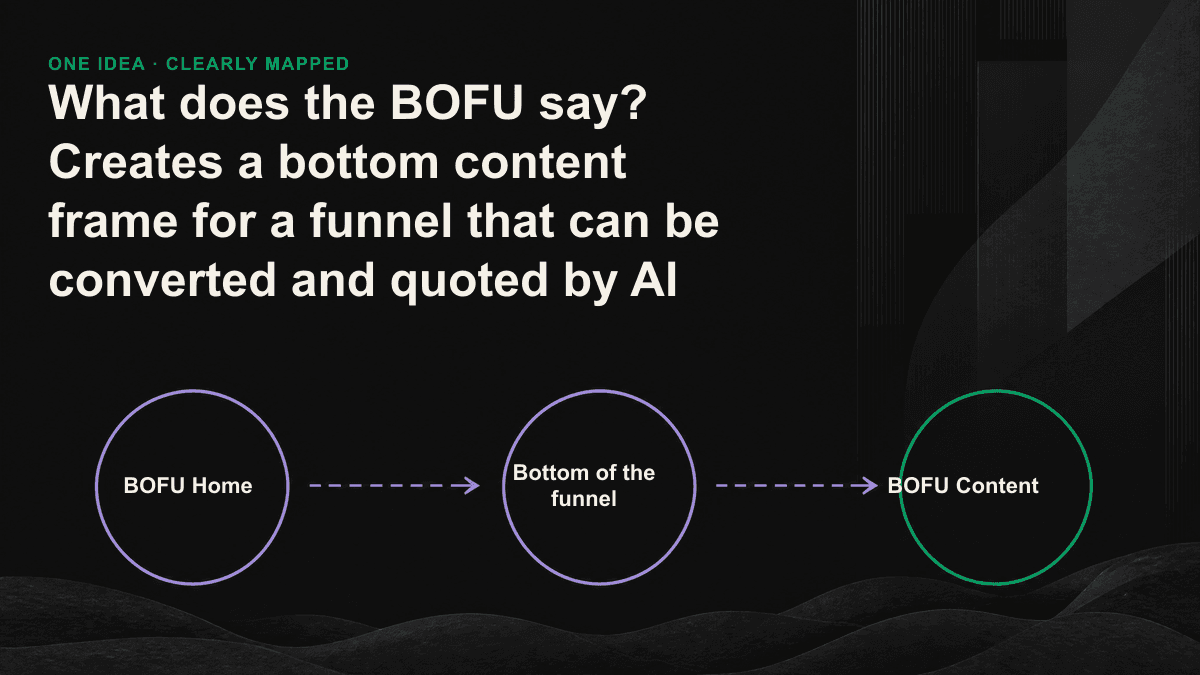 ONE IDEA · CLEARLY MAPPED

What does the BOFU say? Creates a bottom content frame for a funnel that can be converted and quoted by AI

BOFU Home

Bottom of the funnel

BOFU Content