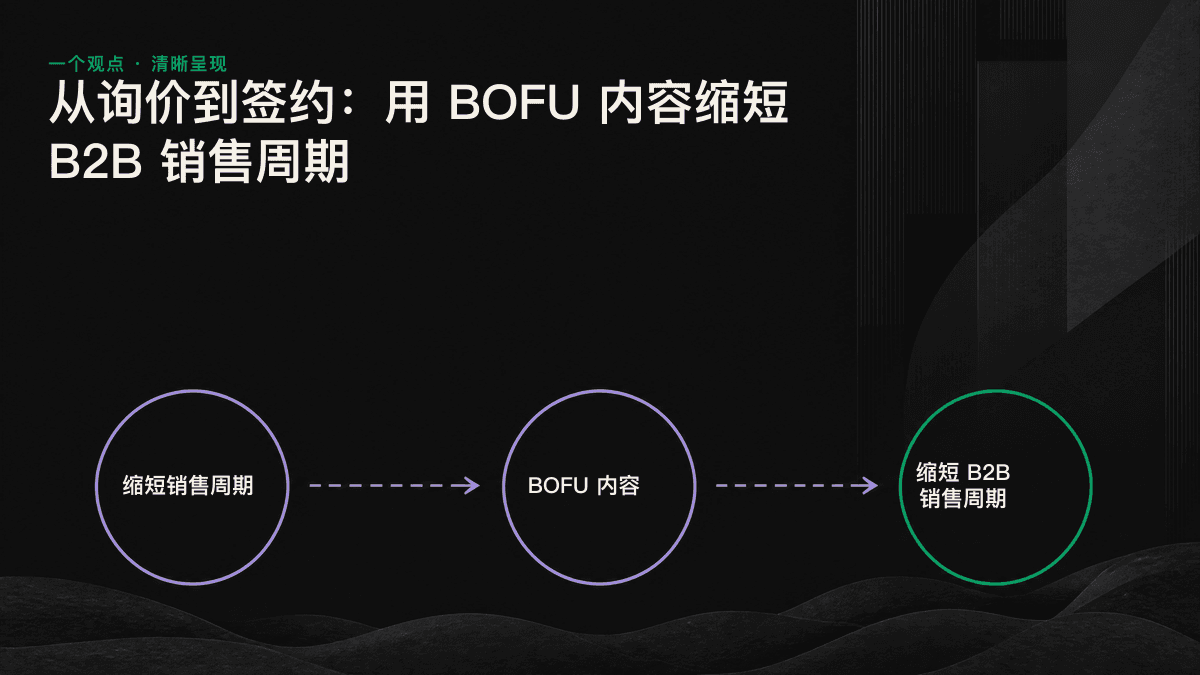 一个观点 · 清晰呈现

从询价到签约：用 BOFU 内容缩短 B2B 销售周期

缩短销售周期

BOFU 内容

缩短 B2B 销售周期