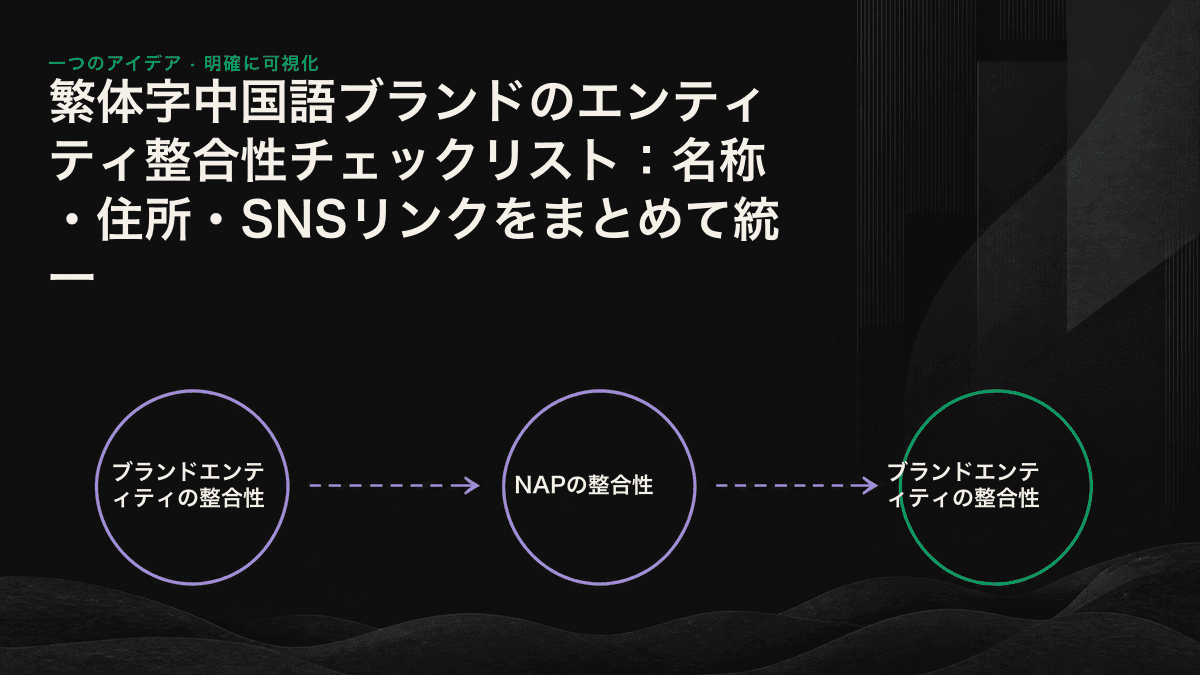 一つのアイデア · 明確に可視化

繁体字中国語ブランドのエンティティ整合性チェックリスト：名称・住所・SNSリンクをまとめて統一

ブランドエンティティの整合性

NAPの整合性

ブランドエンティティの整合性