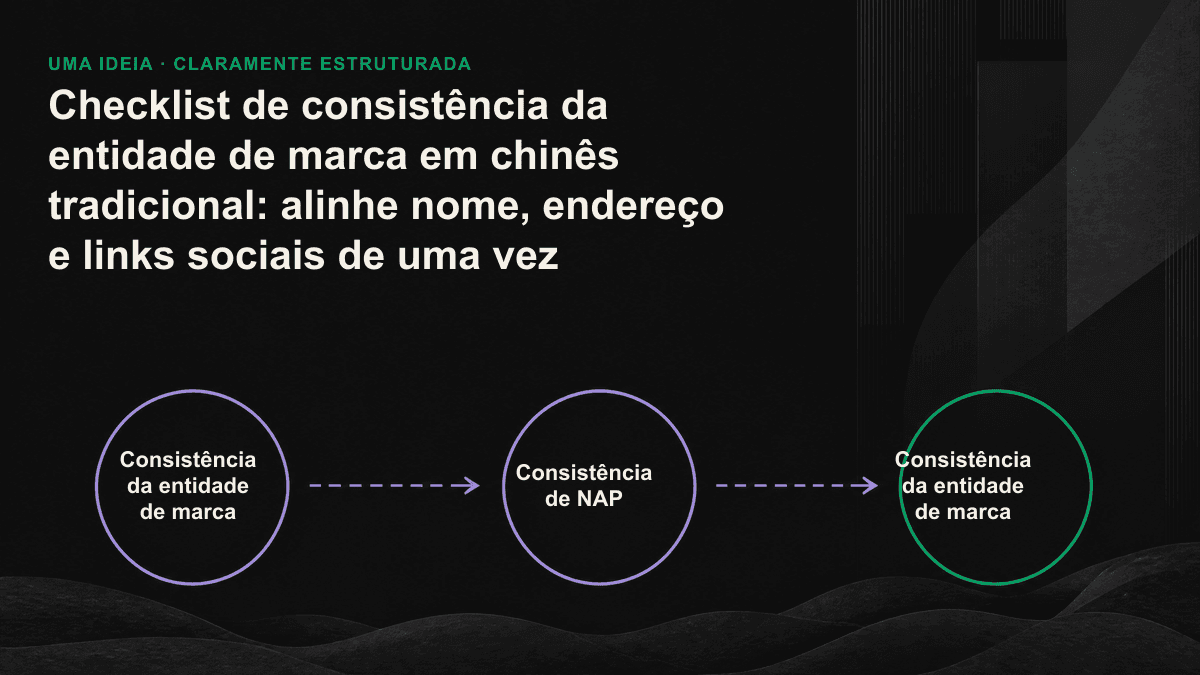 UMA IDEIA · CLARAMENTE ESTRUTURADA

Checklist de consistência da entidade de marca em chinês tradicional: alinhe nome, endereço e links sociais de uma vez

Consistência da entidade de marca

Consistência de NAP

Consistência da entidade de marca