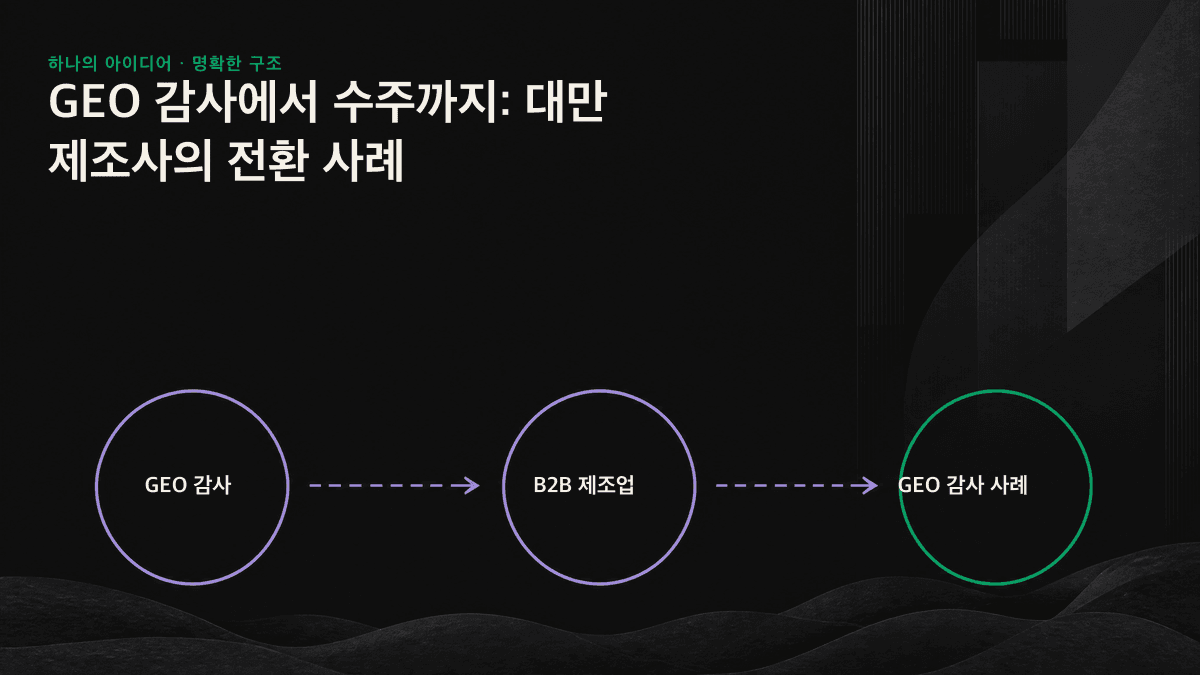 하나의 아이디어 · 명확한 구조

GEO 감사에서 수주까지: 대만 제조사의 전환 사례

GEO 감사

B2B 제조업

GEO 감사 사례