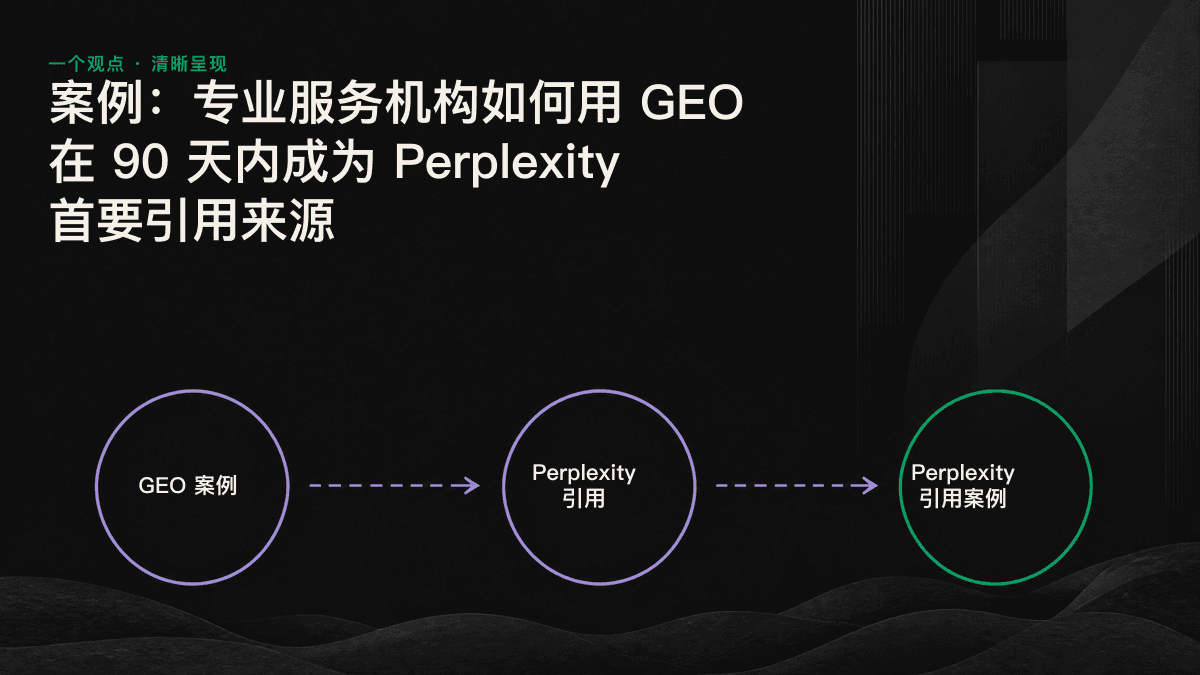 一个观点 · 清晰呈现

案例：专业服务机构如何用 GEO 在 90 天内成为 Perplexity 首要引用来源

GEO 案例

Perplexity 引用

Perplexity 引用案例