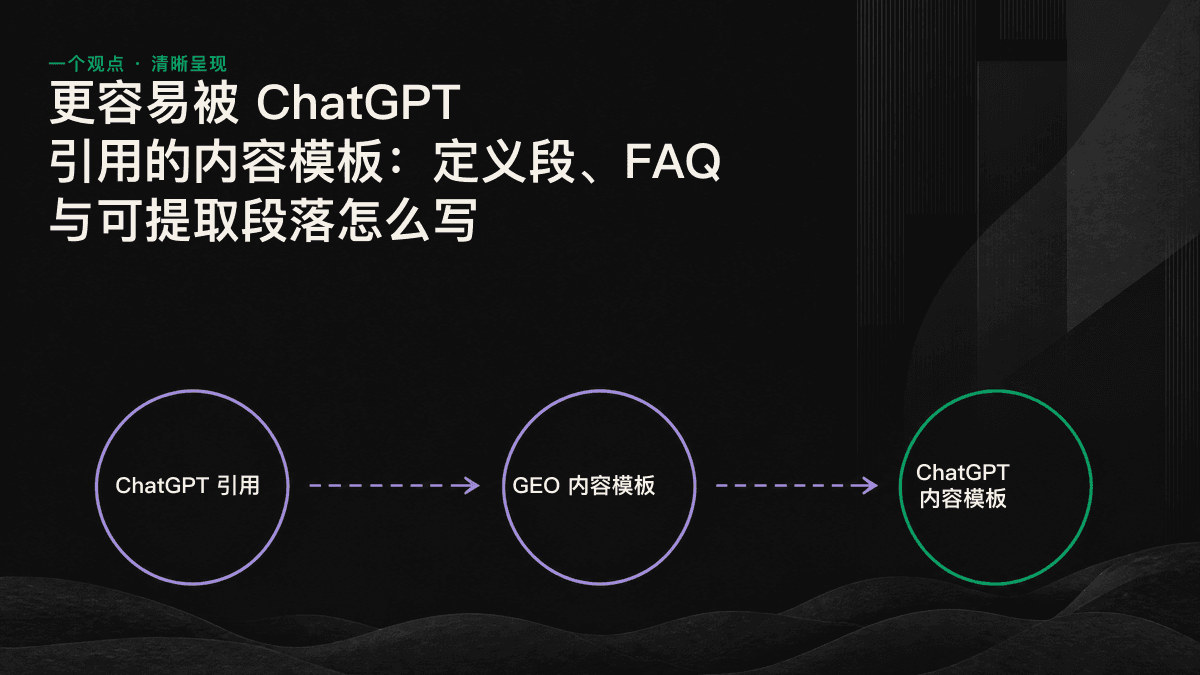 一个观点 · 清晰呈现

更容易被 ChatGPT 引用的内容模板：定义段、FAQ 与可提取段落怎么写

ChatGPT 引用

GEO 内容模板

ChatGPT 内容模板