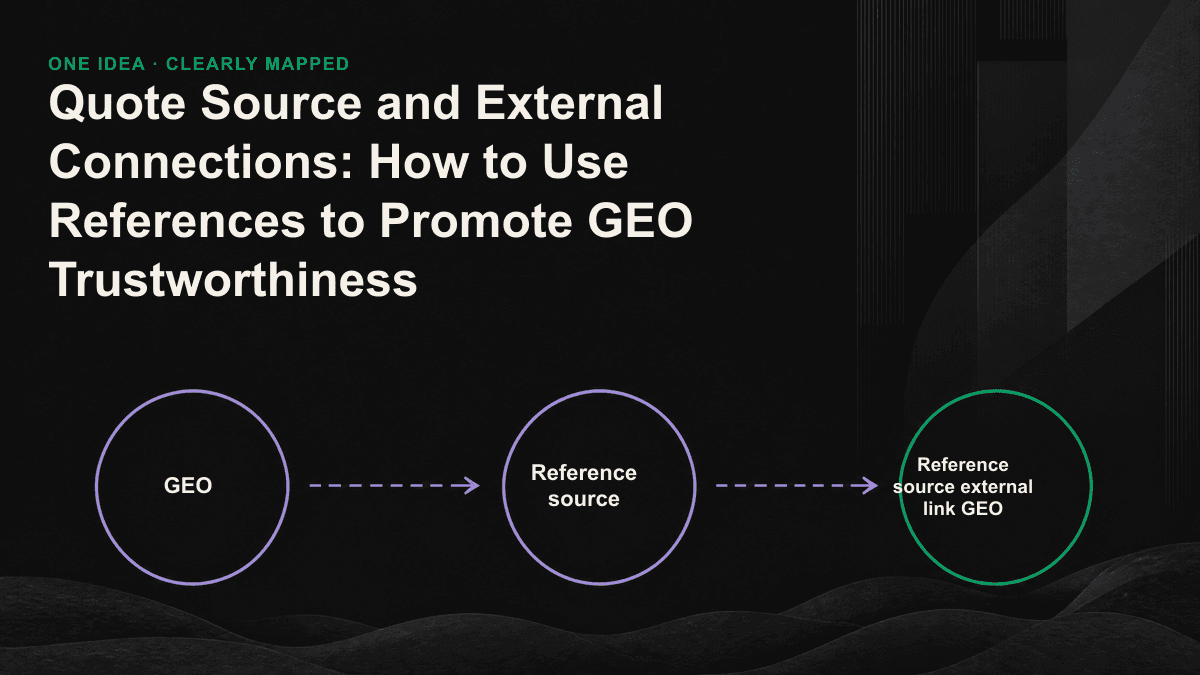 ONE IDEA · CLEARLY MAPPED

Quote Source and External Connections: How to Use References to Promote GEO Trustworthiness

GEO

Reference source

Reference source external link GEO