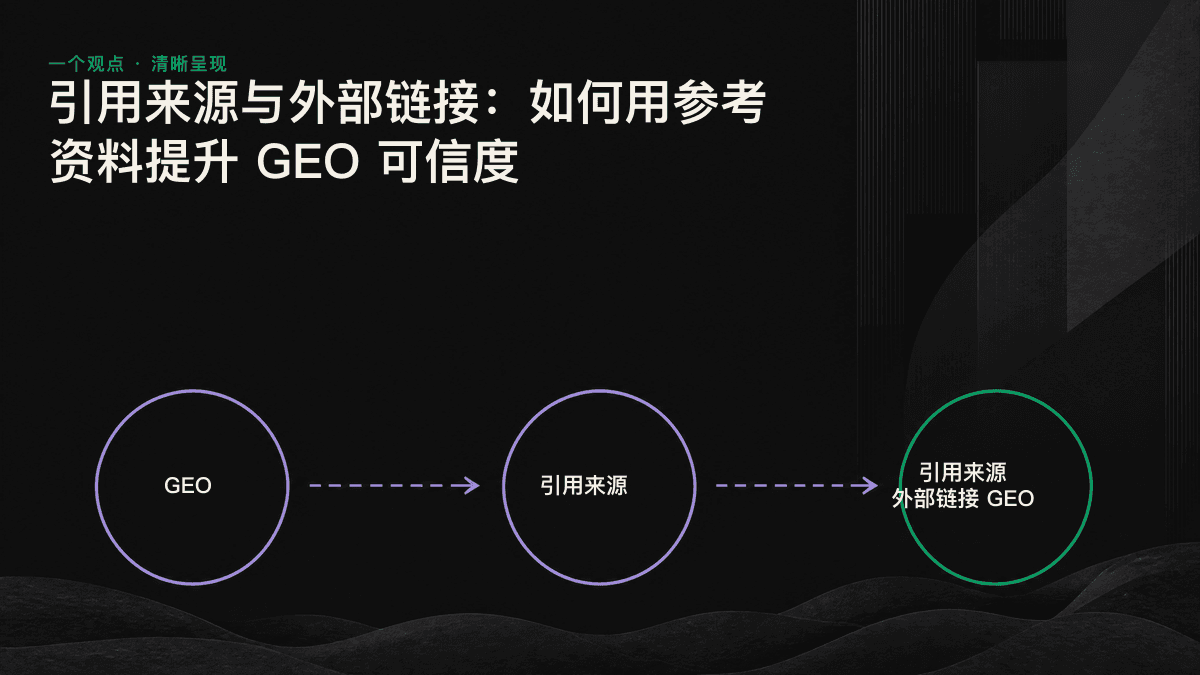 一个观点 · 清晰呈现

引用来源与外部链接：如何用参考资料提升 GEO 可信度

GEO

引用来源

引用来源
外部链接 GEO