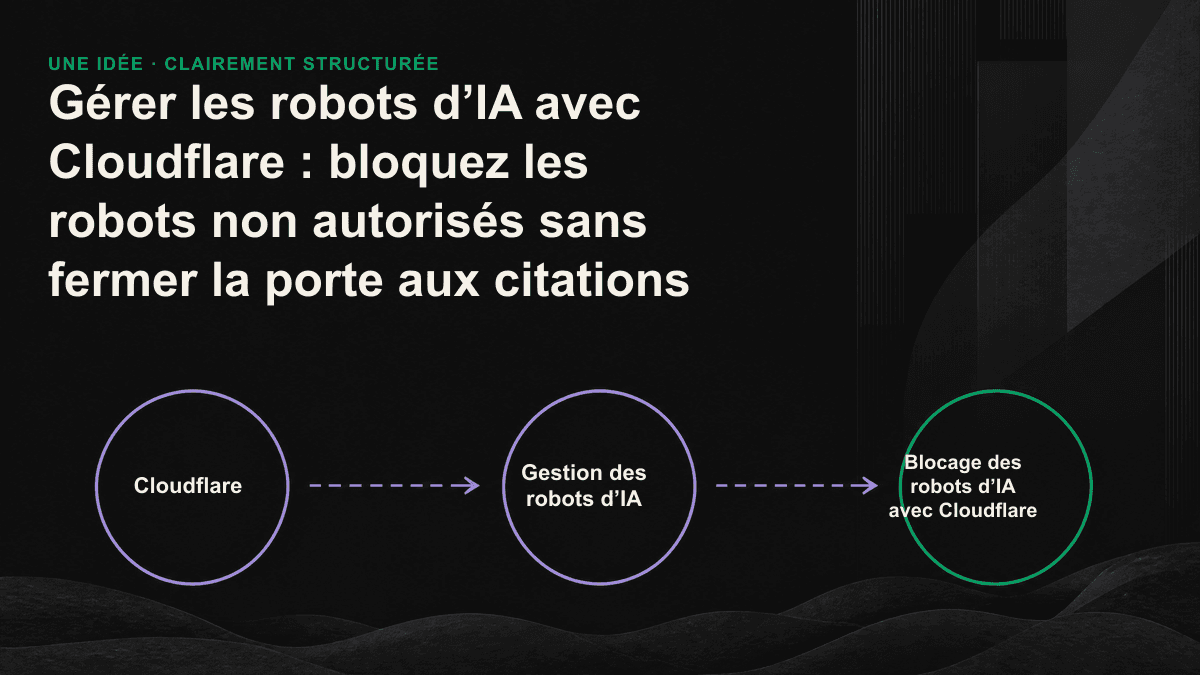 UNE IDÉE · CLAIREMENT STRUCTURÉE

Gérer les robots d’IA avec Cloudflare : bloquez les robots non autorisés sans fermer la porte aux citations

Cloudflare

Gestion des robots d’IA

Blocage des robots d’IA avec Cloudflare