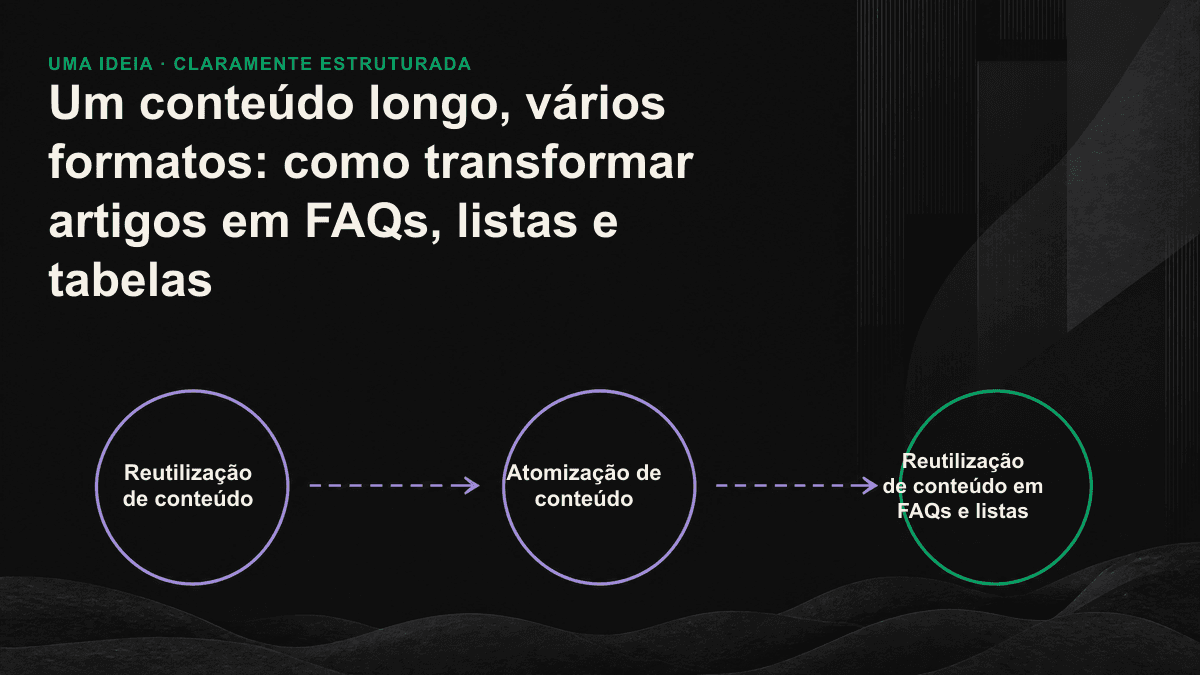 UMA IDEIA · CLARAMENTE ESTRUTURADA

Um conteúdo longo, vários formatos: como transformar artigos em FAQs, listas e tabelas

Reutilização de conteúdo

Atomização de conteúdo

Reutilização de conteúdo em FAQs e listas