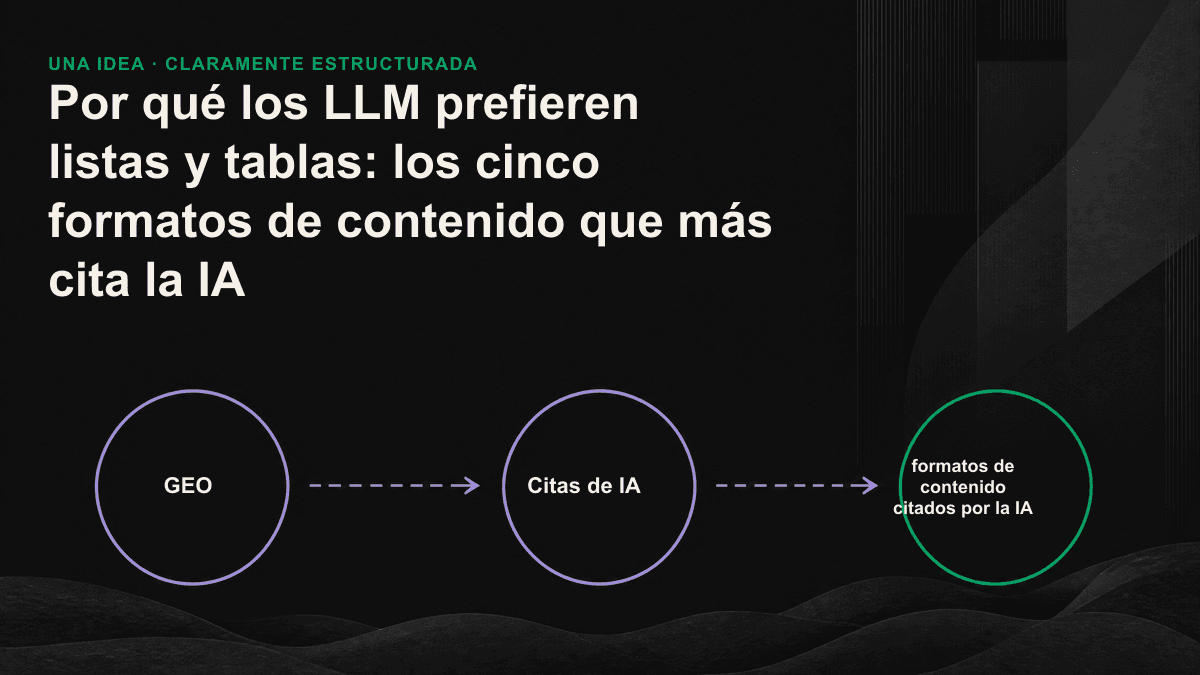 UNA IDEA · CLARAMENTE ESTRUCTURADA

Por qué los LLM prefieren listas y tablas: los cinco formatos de contenido que más cita la IA

GEO

Citas de IA

formatos de contenido citados por la IA