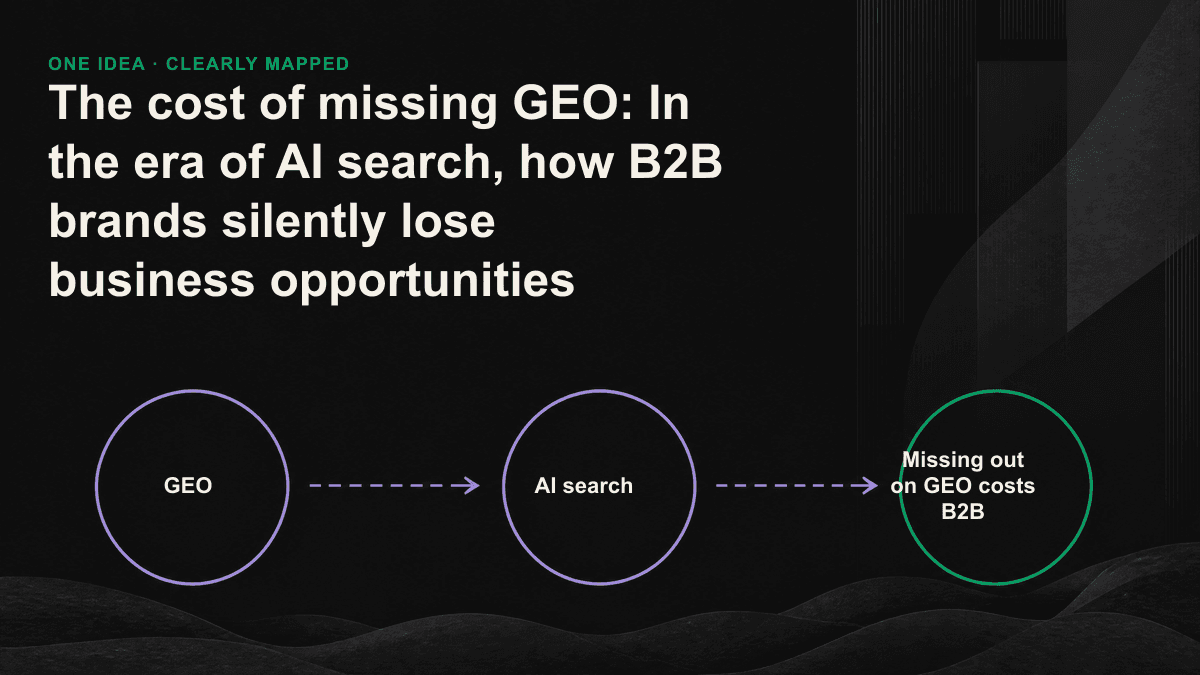 ONE IDEA · CLEARLY MAPPED

The cost of missing GEO: In the era of AI search, how B2B brands silently lose business opportunities

GEO

AI search

Missing out on GEO costs B2B