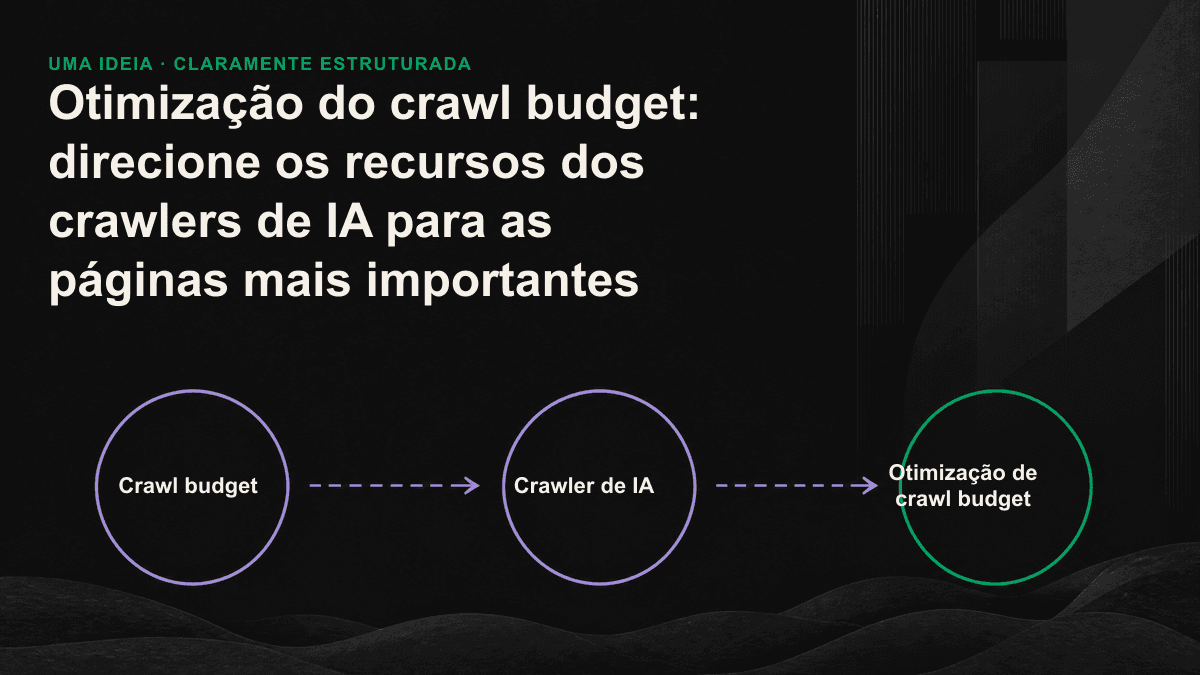 UMA IDEIA · CLARAMENTE ESTRUTURADA

Otimização do crawl budget: direcione os recursos dos crawlers de IA para as páginas mais importantes

Crawl budget

Crawler de IA

Otimização de crawl budget