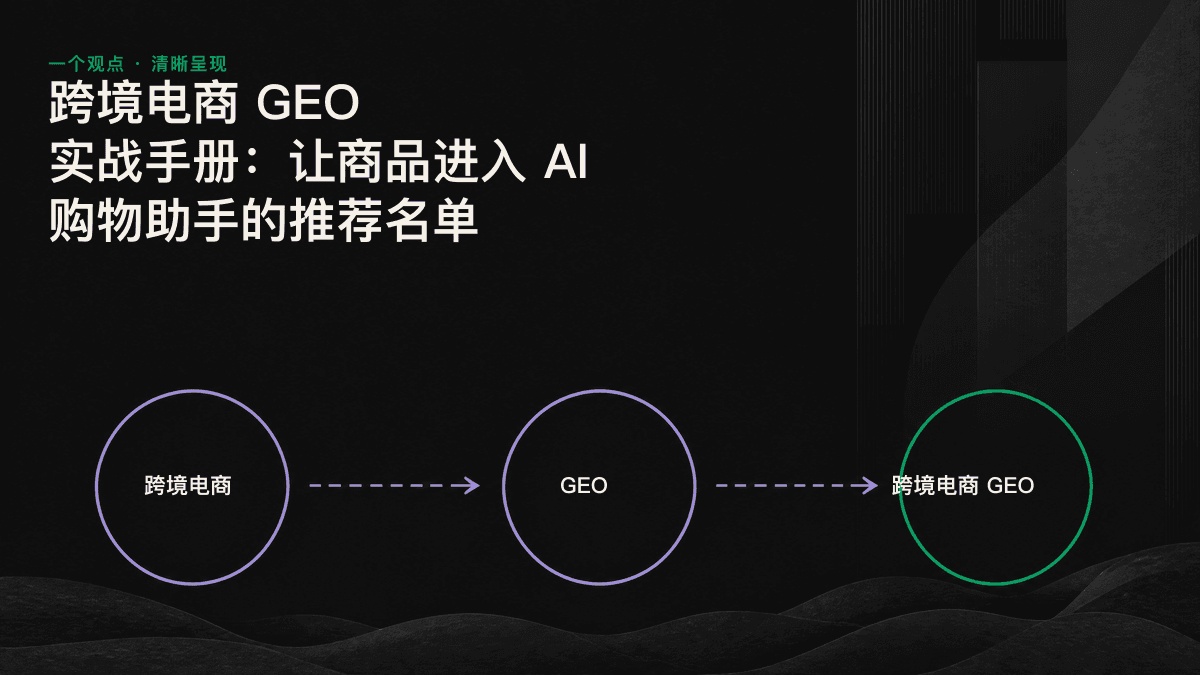 一个观点 · 清晰呈现

跨境电商 GEO 实战手册：让商品进入 AI 购物助手的推荐名单

跨境电商

GEO

跨境电商 GEO