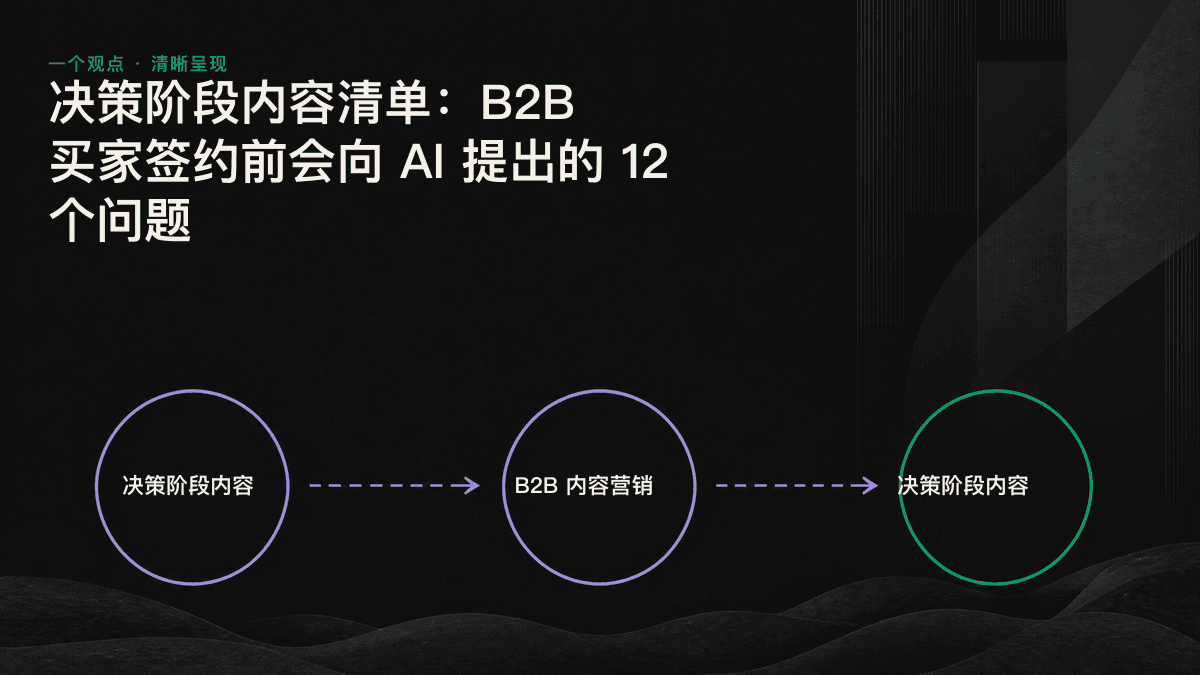 一个观点 · 清晰呈现

决策阶段内容清单：B2B 买家签约前会向 AI 提出的 12 个问题

决策阶段内容

B2B 内容营销

决策阶段内容