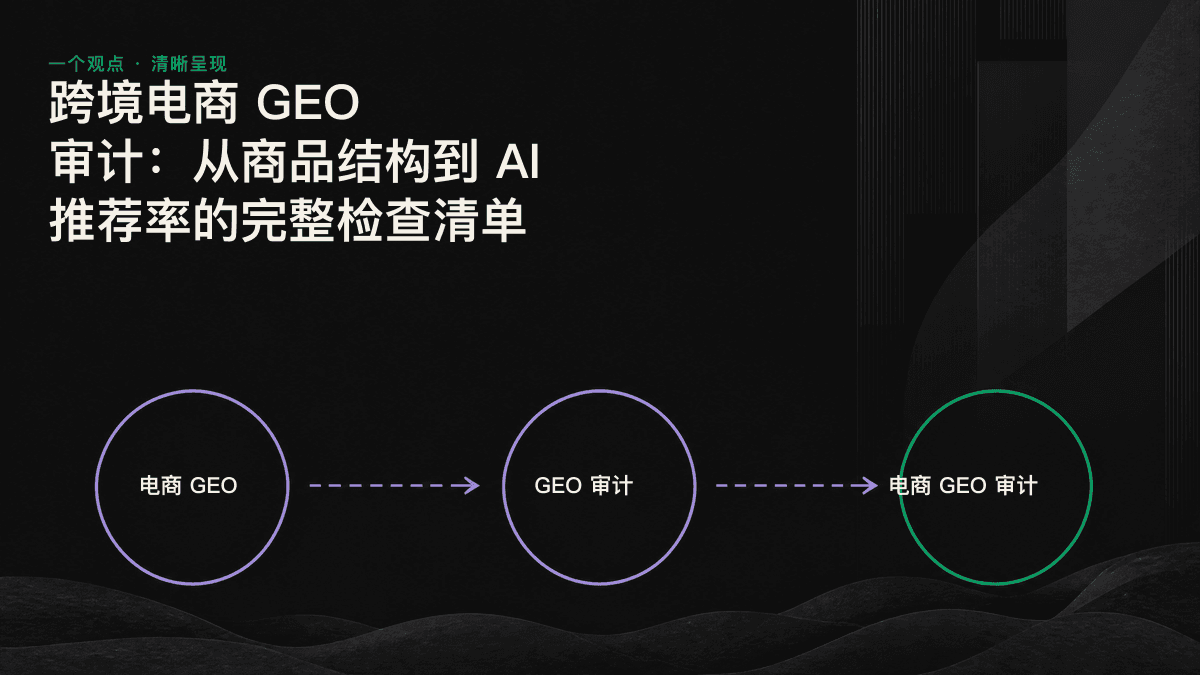 一个观点 · 清晰呈现

跨境电商 GEO 审计：从商品结构到 AI 推荐率的完整检查清单

电商 GEO

GEO 审计

电商 GEO 审计