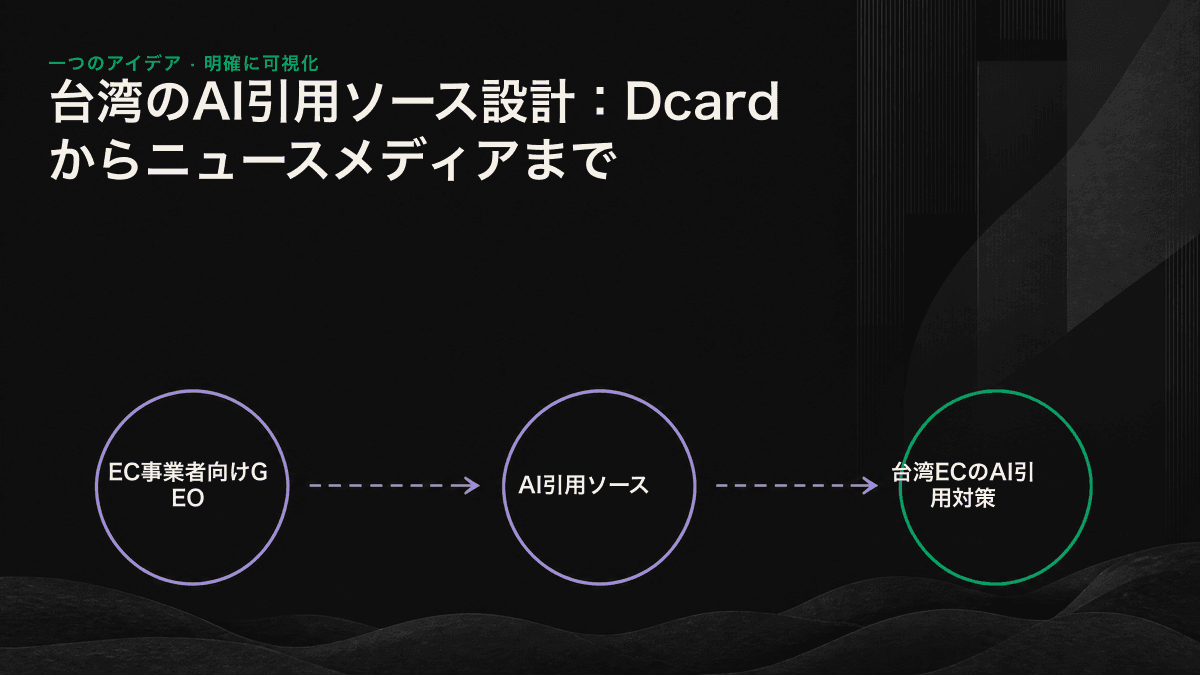 一つのアイデア · 明確に可視化

台湾のAI引用ソース設計：Dcardからニュースメディアまで

EC事業者向けGEO

AI引用ソース

台湾ECのAI引用対策