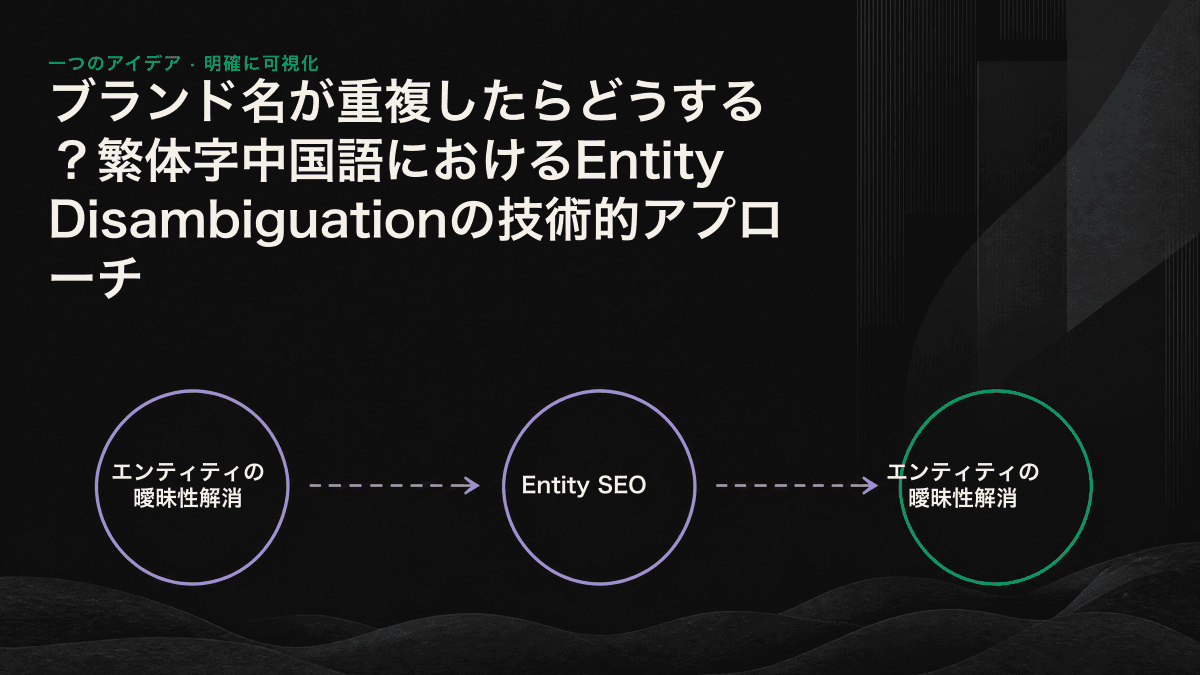 一つのアイデア · 明確に可視化

ブランド名が重複したらどうする？繁体字中国語におけるEntity Disambiguationの技術的アプローチ

エンティティの曖昧性解消

Entity SEO

エンティティの曖昧性解消