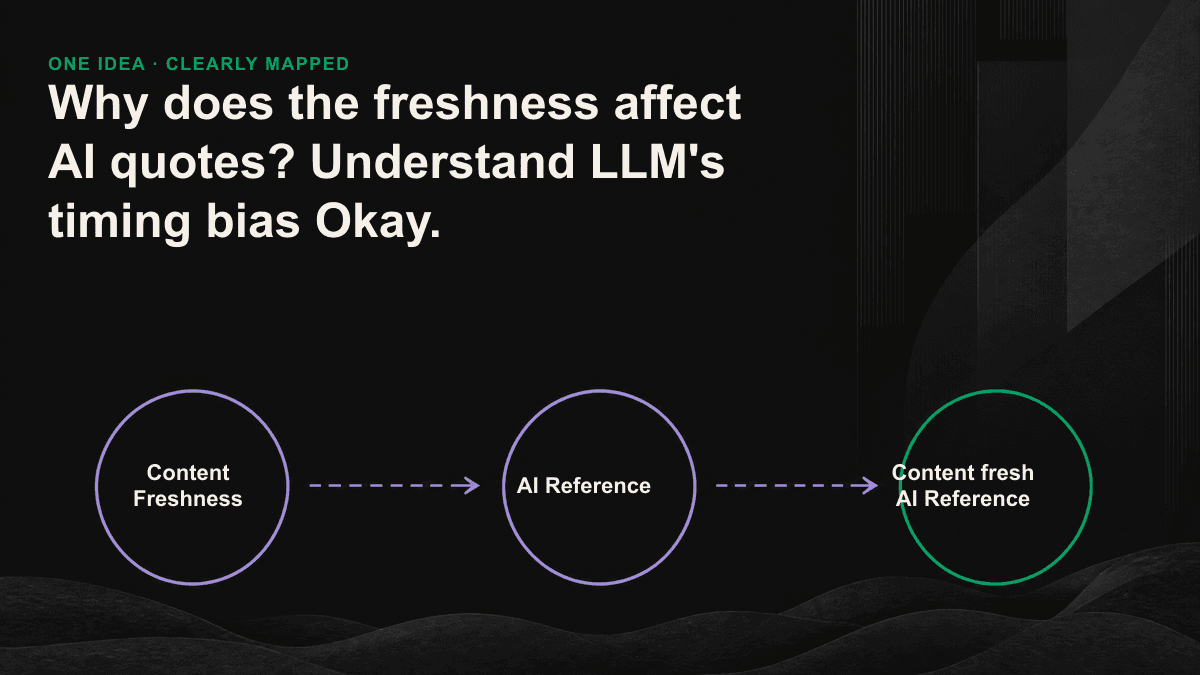 ONE IDEA · CLEARLY MAPPED

Why does the freshness affect AI quotes? Understand LLM's timing bias Okay.

Content Freshness

AI Reference

Content fresh AI Reference