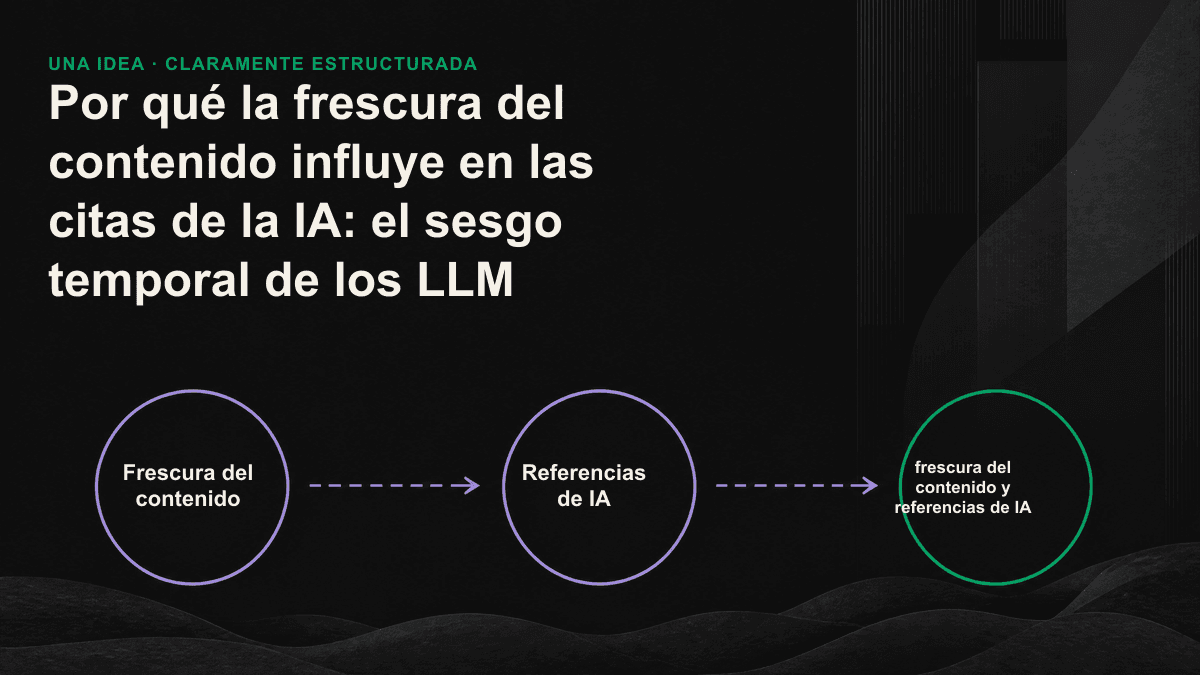 UNA IDEA · CLARAMENTE ESTRUCTURADA

Por qué la frescura del contenido influye en las citas de la IA: el sesgo temporal de los LLM

Frescura del contenido

Referencias de IA

frescura del contenido y referencias de IA