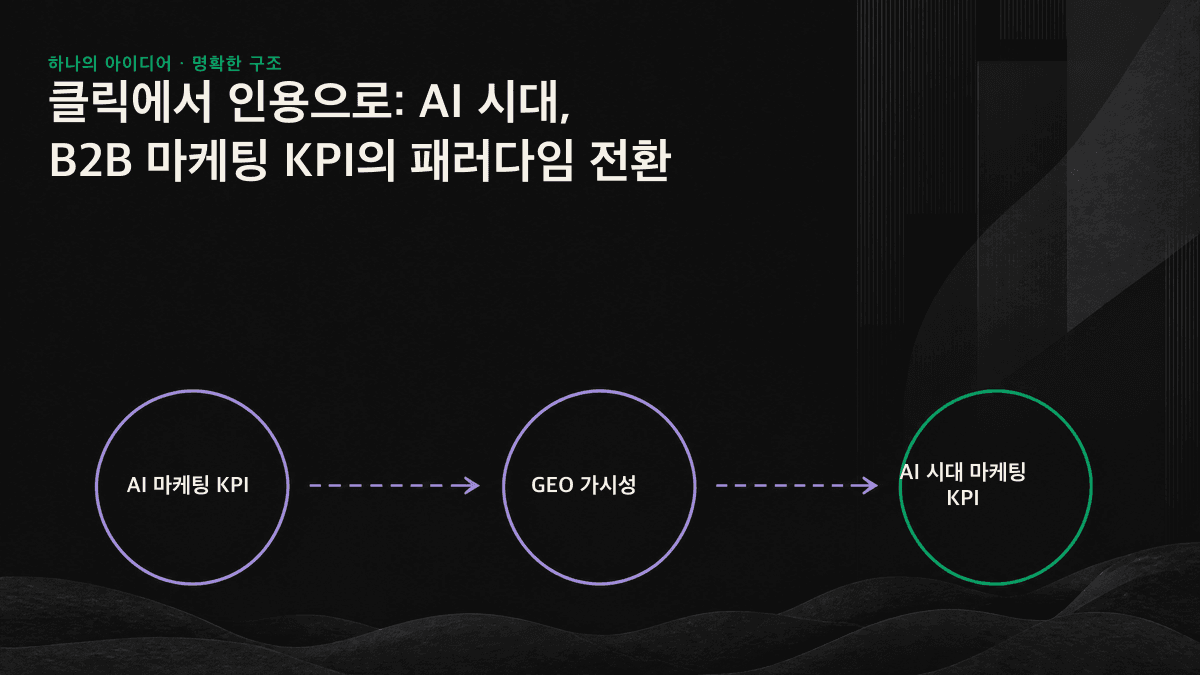 하나의 아이디어 · 명확한 구조

클릭에서 인용으로: AI 시대, B2B 마케팅 KPI의 패러다임 전환

AI 마케팅 KPI

GEO 가시성

AI 시대 마케팅 KPI