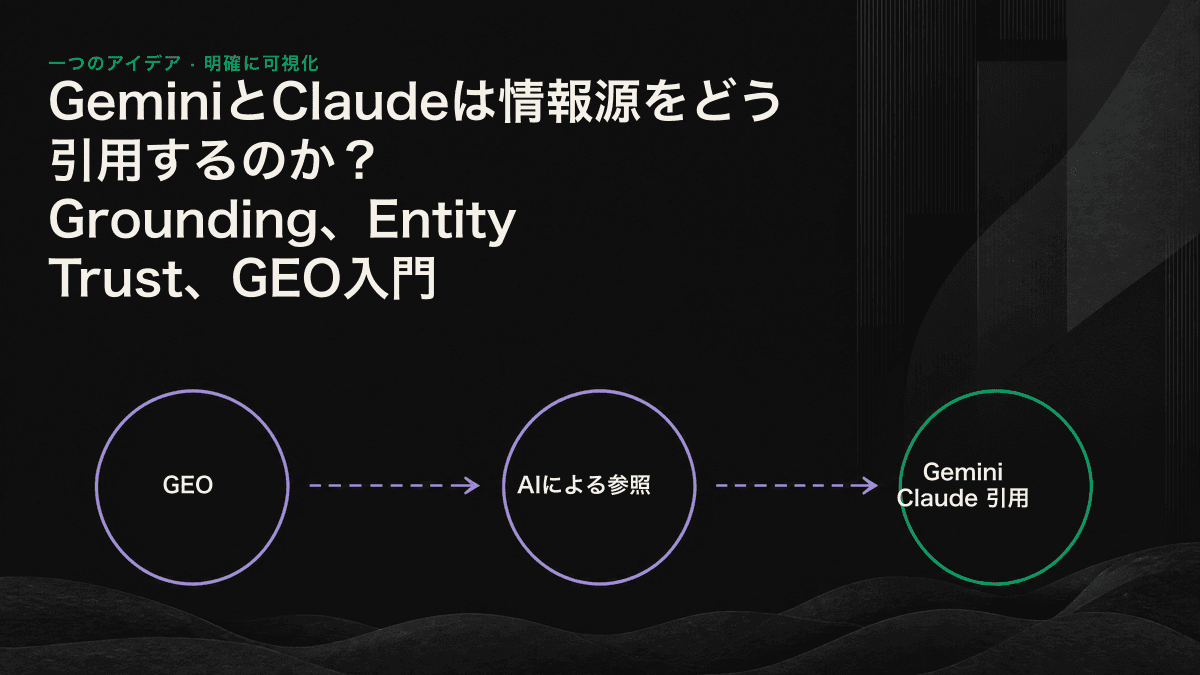 一つのアイデア · 明確に可視化

GeminiとClaudeは情報源をどう引用するのか？Grounding、Entity Trust、GEO入門

GEO

AIによる参照

Gemini
Claude 引用