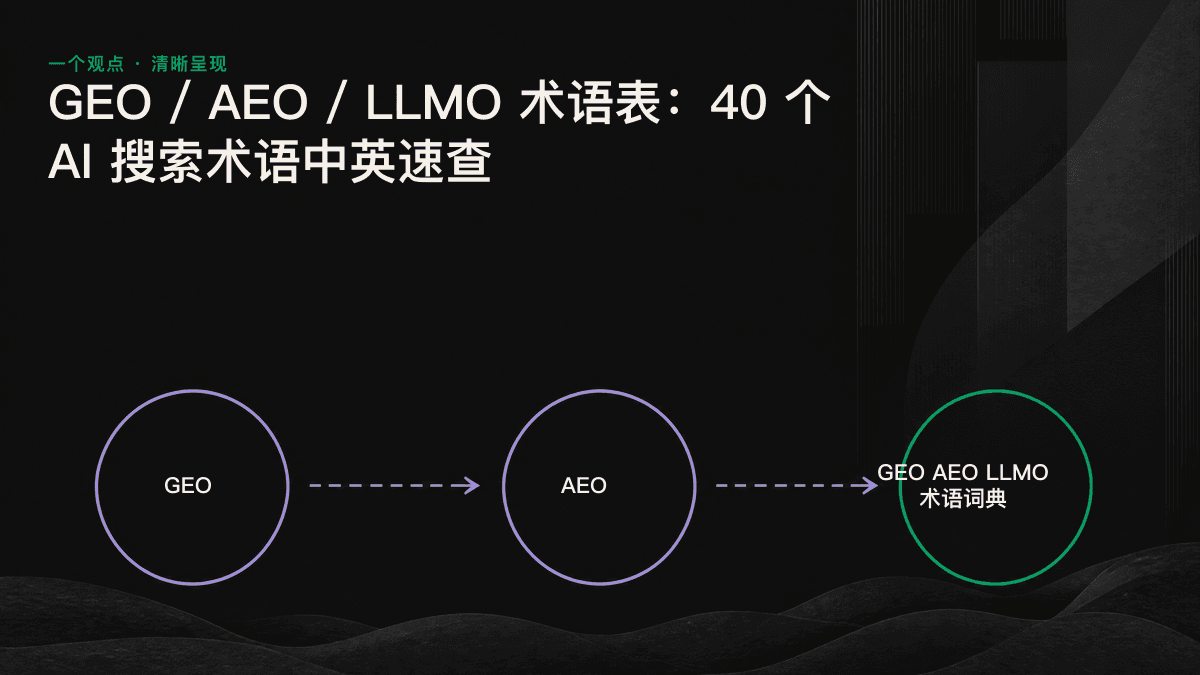 一个观点 · 清晰呈现

GEO / AEO / LLMO 术语表：40 个 AI 搜索术语中英速查

GEO

AEO

GEO AEO LLMO 术语词典