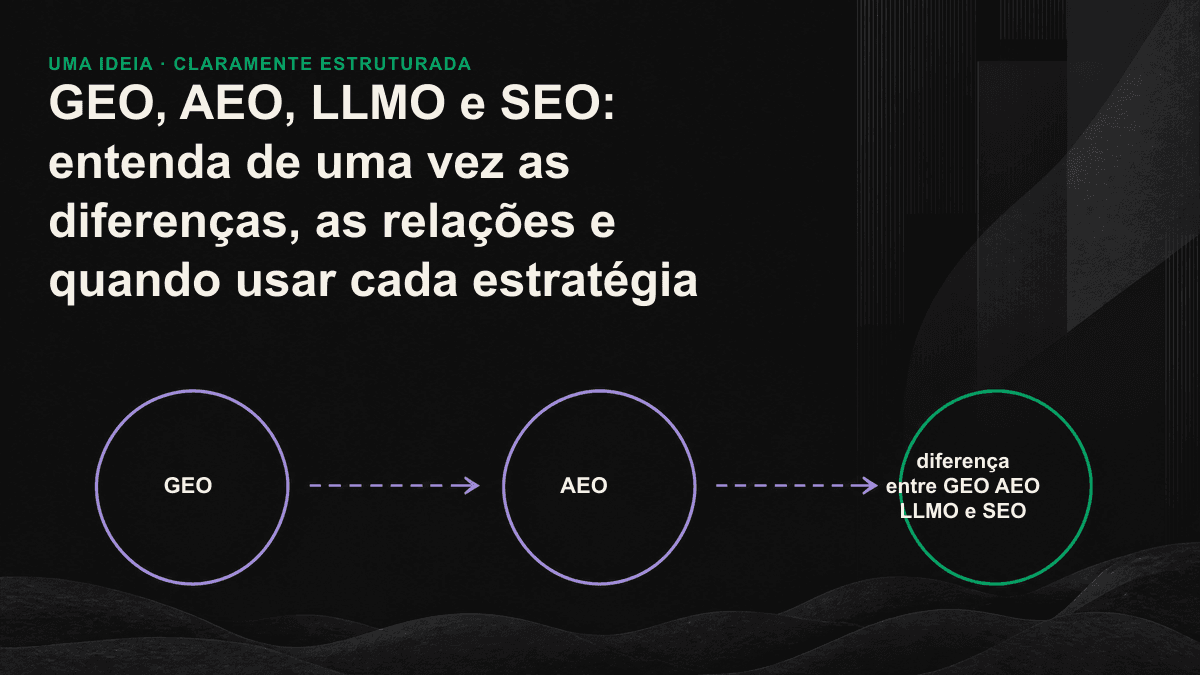 UMA IDEIA · CLARAMENTE ESTRUTURADA

GEO, AEO, LLMO e SEO: entenda de uma vez as diferenças, as relações e quando usar cada estratégia

GEO

AEO

diferença entre GEO AEO LLMO e SEO