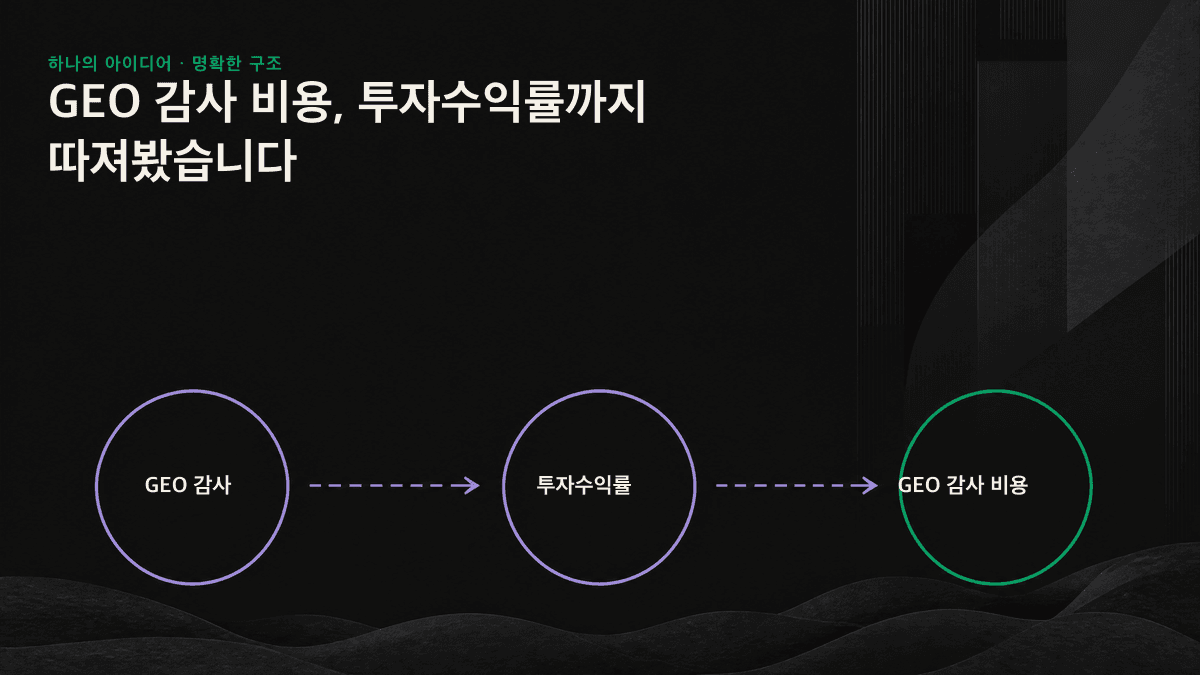 하나의 아이디어 · 명확한 구조

GEO 감사 비용, 투자수익률까지 따져봤습니다

GEO 감사

투자수익률

GEO 감사 비용