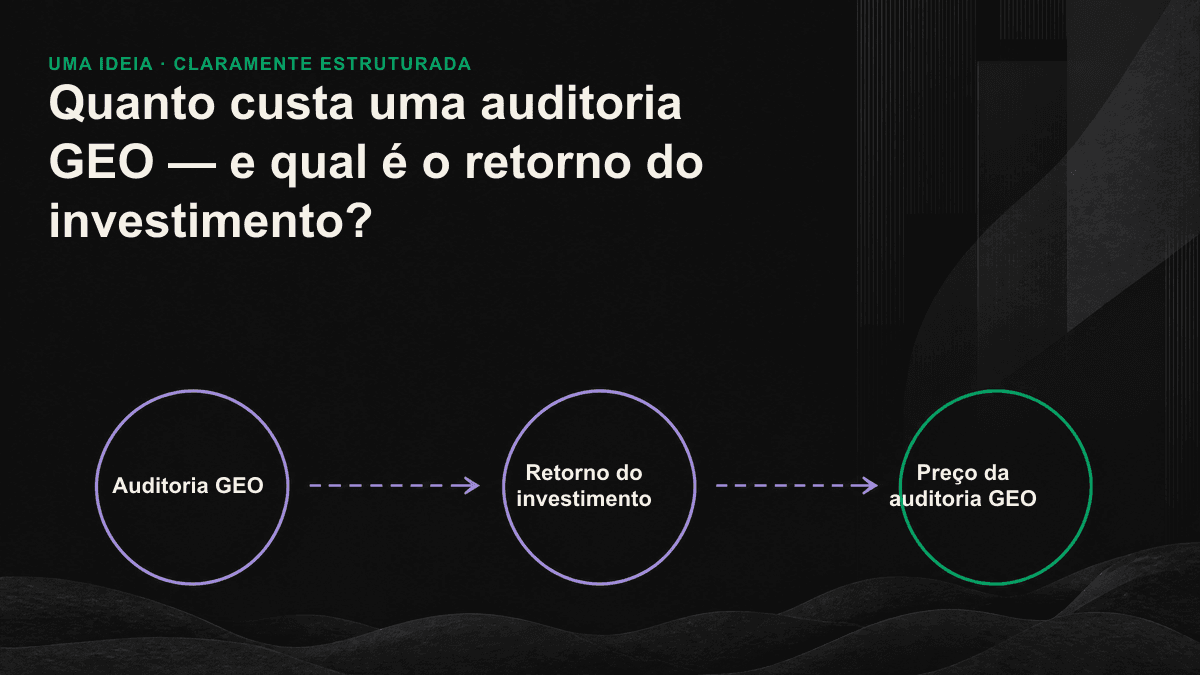 UMA IDEIA · CLARAMENTE ESTRUTURADA

Quanto custa uma auditoria GEO — e qual é o retorno do investimento?

Auditoria GEO

Retorno do investimento

Preço da auditoria GEO