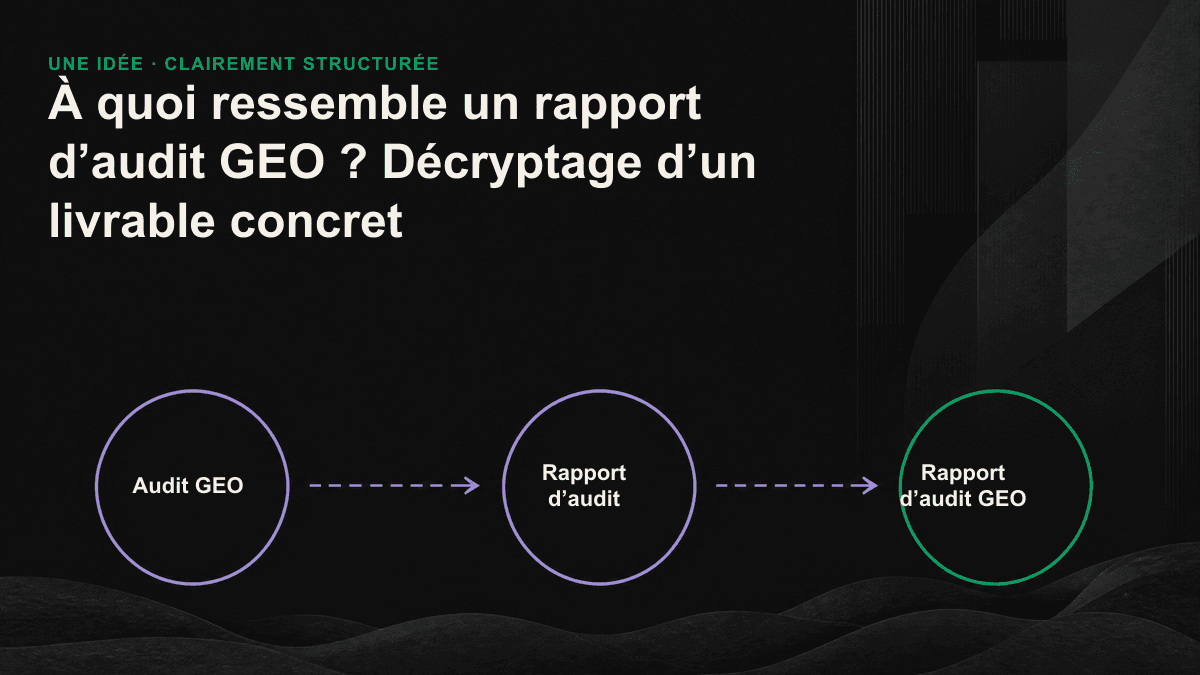 UNE IDÉE · CLAIREMENT STRUCTURÉE

À quoi ressemble un rapport d’audit GEO ? Décryptage d’un livrable concret

Audit GEO

Rapport d’audit

Rapport d’audit GEO