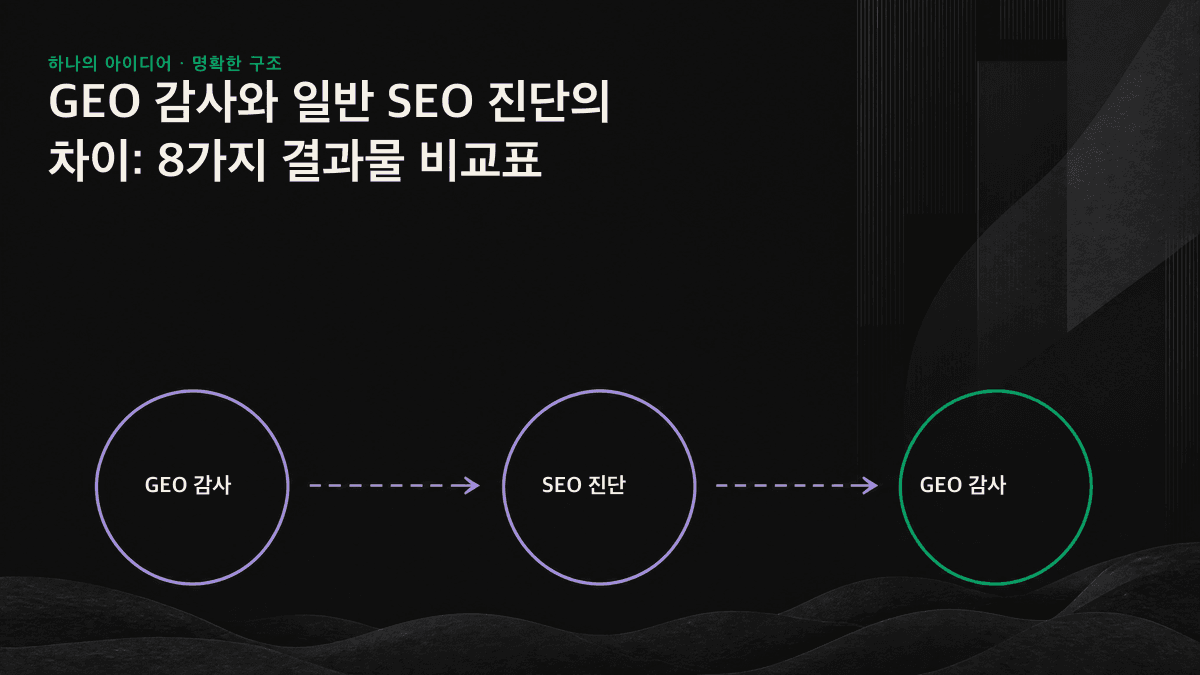 하나의 아이디어 · 명확한 구조

GEO 감사와 일반 SEO 진단의 차이: 8가지 결과물 비교표

GEO 감사

SEO 진단

GEO 감사