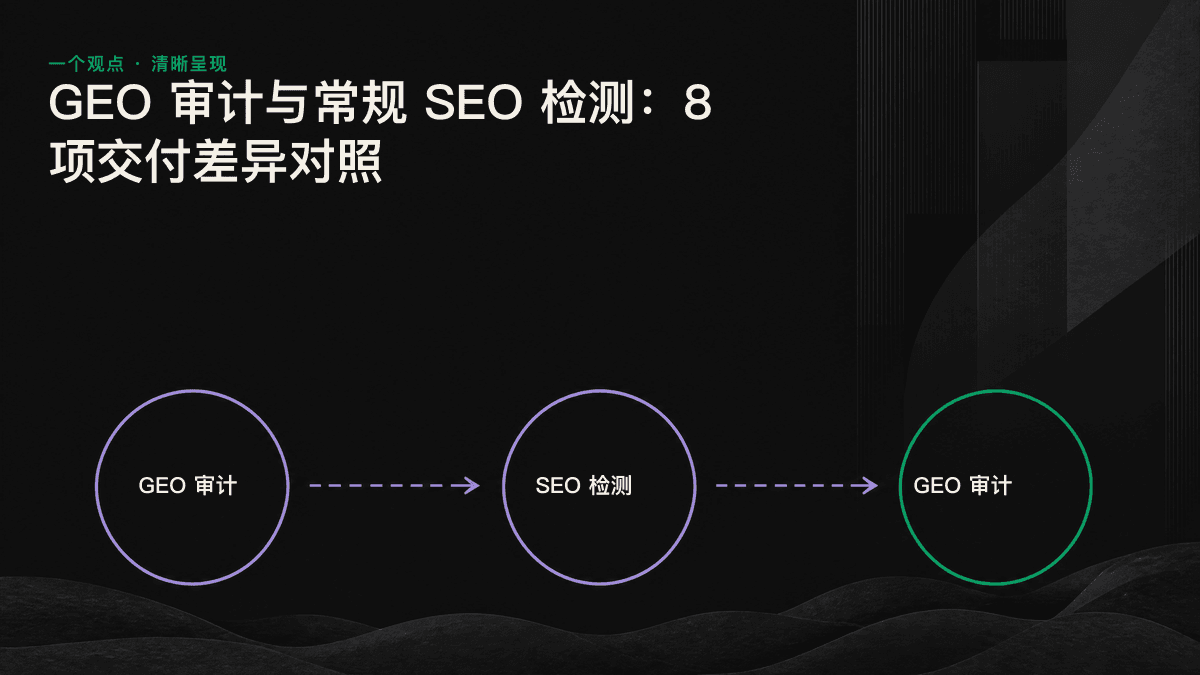 一个观点 · 清晰呈现

GEO 审计与常规 SEO 检测：8 项交付差异对照

GEO 审计

SEO 检测

GEO 审计