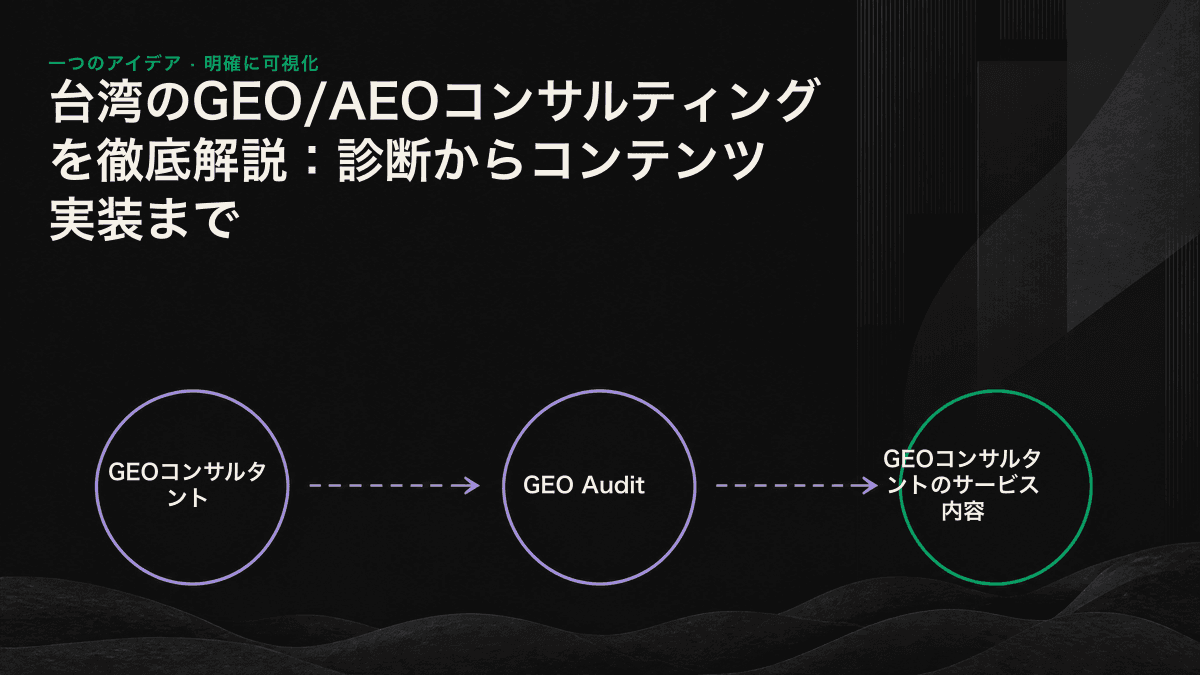 一つのアイデア · 明確に可視化

台湾のGEO/AEOコンサルティングを徹底解説：診断からコンテンツ実装まで

GEOコンサルタント

GEO Audit

GEOコンサルタントのサービス内容