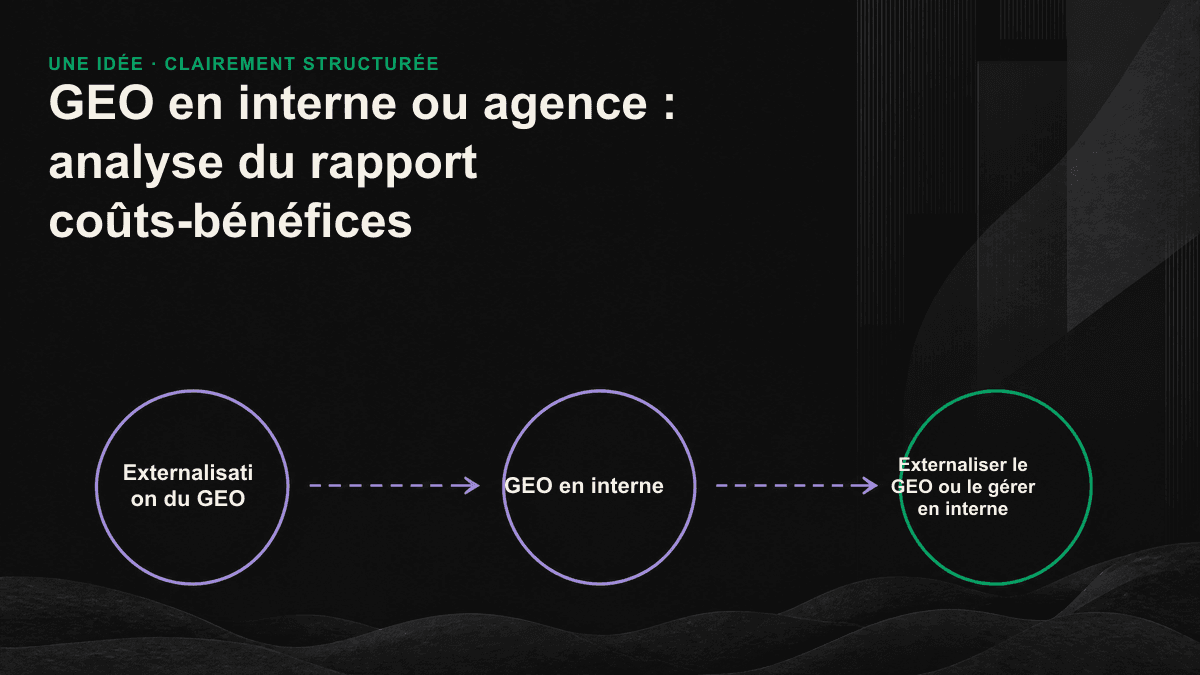 UNE IDÉE · CLAIREMENT STRUCTURÉE

GEO en interne ou agence : analyse du rapport coûts-bénéfices

Externalisati on du GEO

GEO en interne

Externaliser le GEO ou le gérer en interne